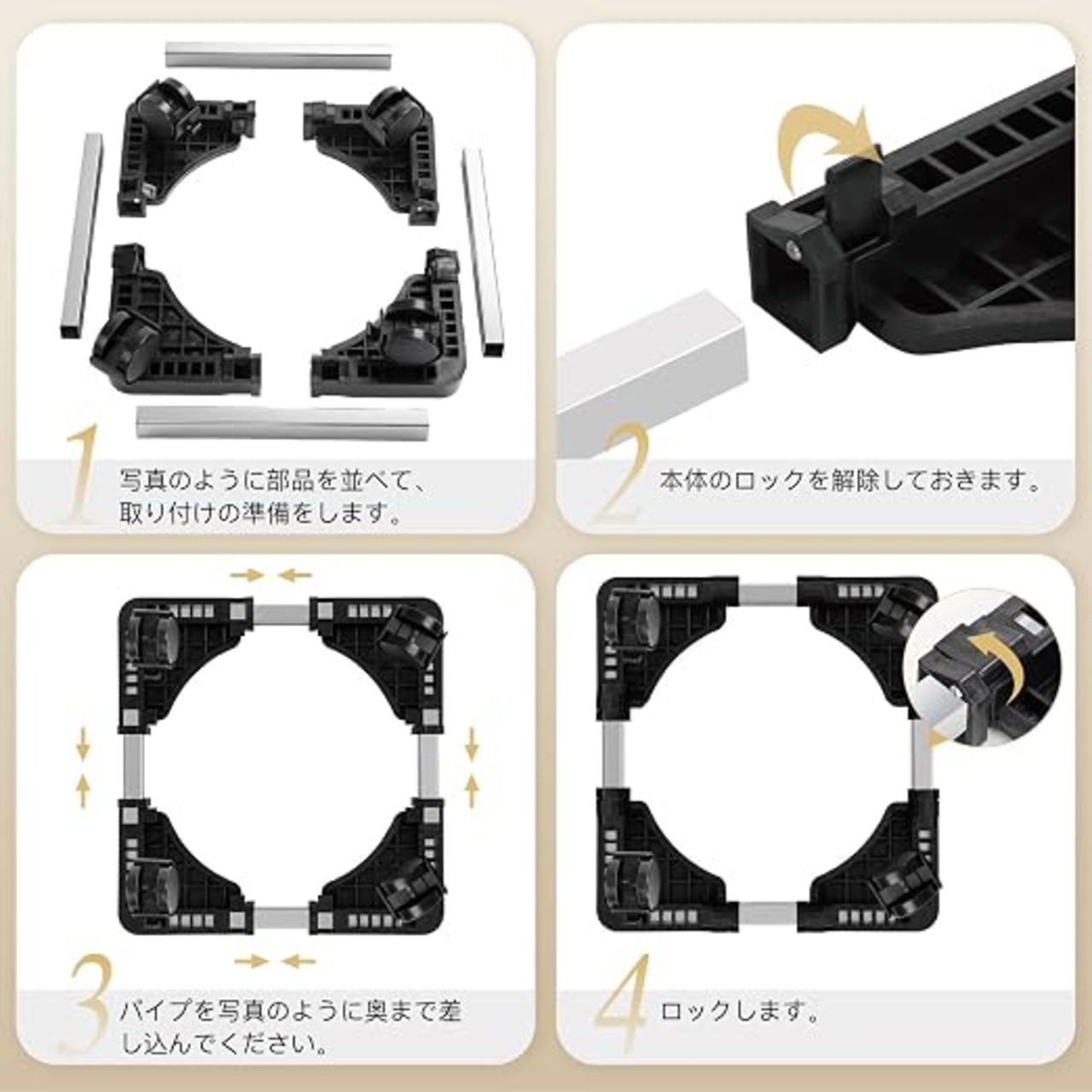 1
写真のように部品を並べて、取り付けの準備をします。

2
本体のロックを解除しておきます。

3
パイプを写真のように奥まで差し込んでください。

4
ロックします。