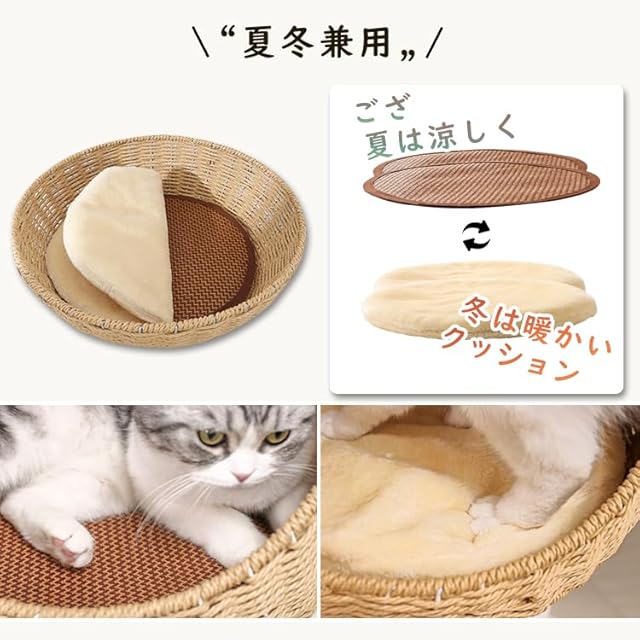 \“夏冬兼用„/

ござ
夏は涼しく

冬は暖かい
クッション