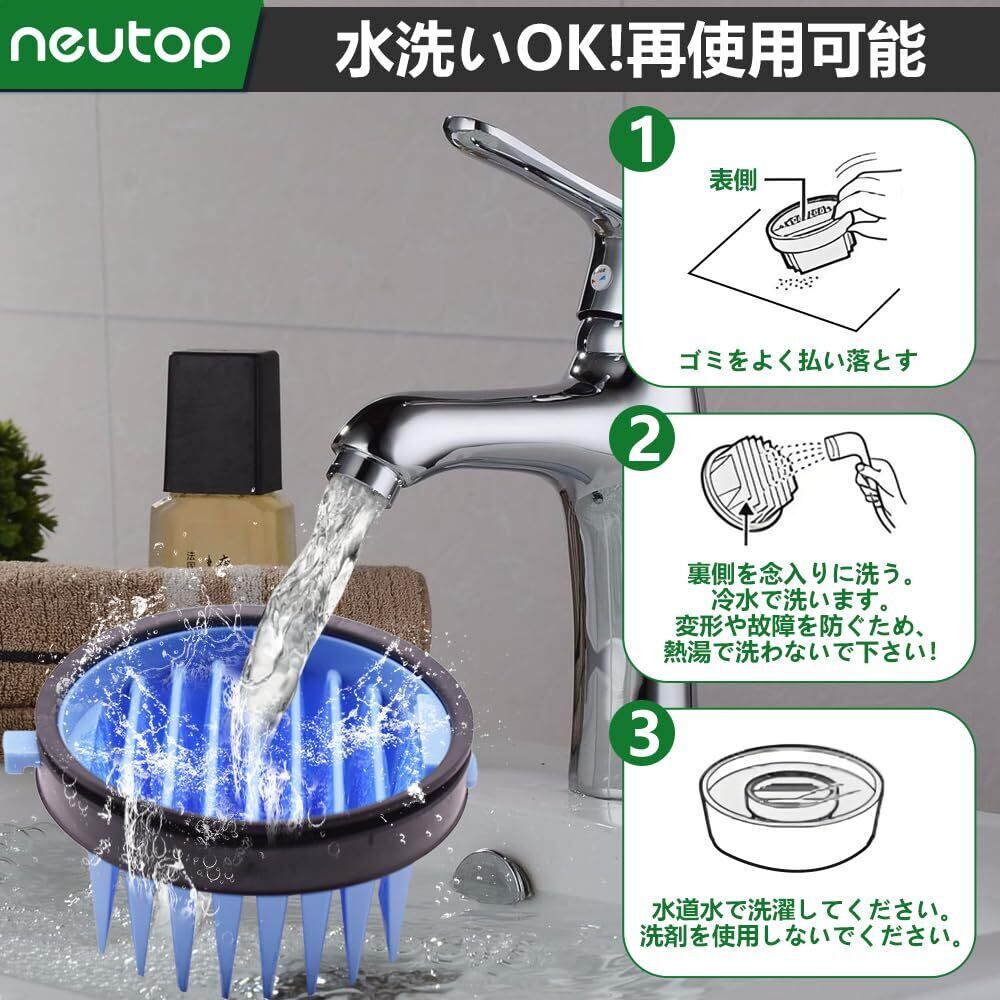 neutop

水洗いOK!再使用可能

1

表側

ゴミをよく払い落とす

2

裏側を念入りに洗う。
冷水で洗います。
変形や故障を防ぐため、
熱湯で洗わないで下さい!

3

水道水で洗濯してください。
洗剤を使用しないでください。