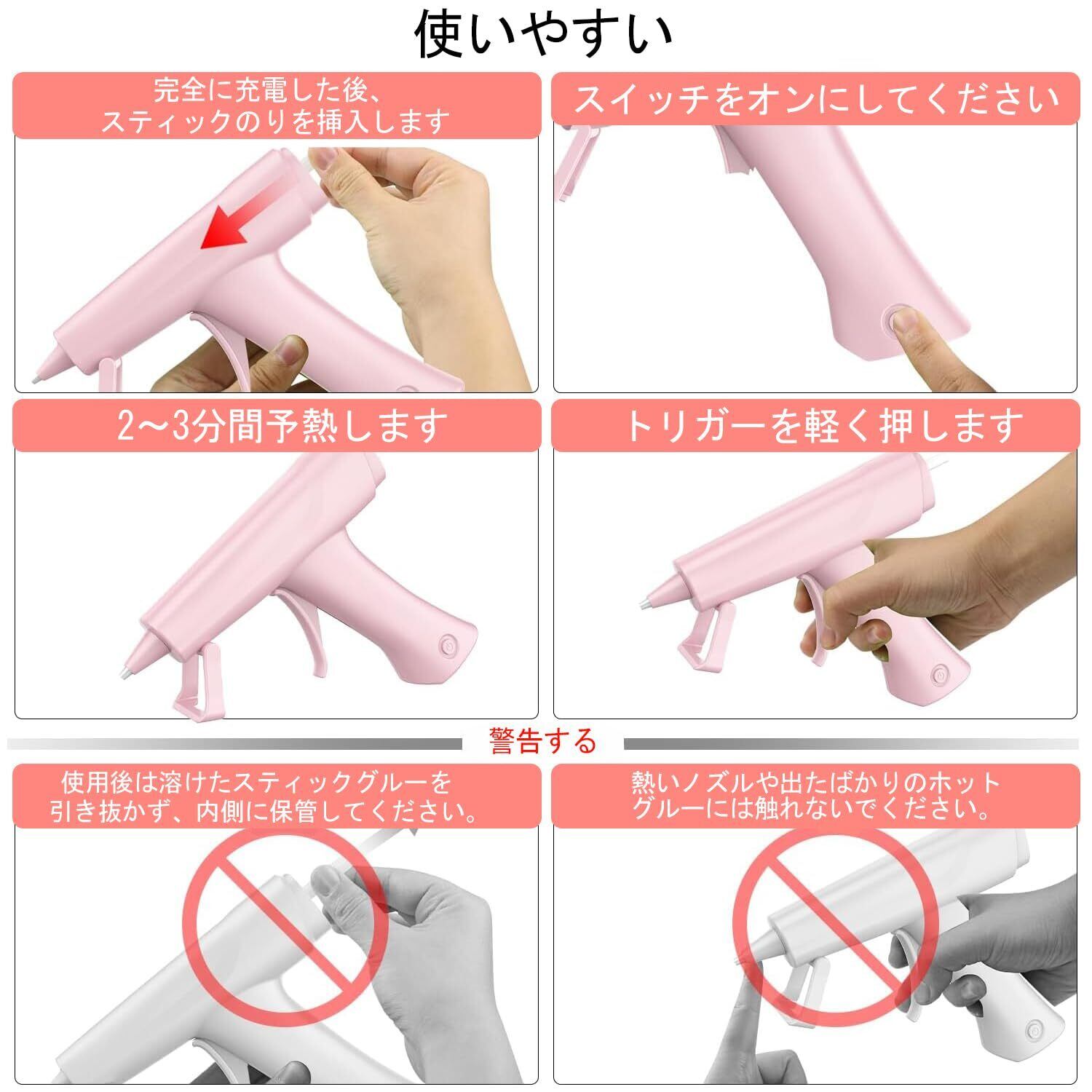 使いやすい

完全に充電した後、スティックのりを挿入します

スイッチをオンにしてください

2～3分間予熱します

トリガーを軽く押します

警告する

使用後は溶けたスティックグルーを引き抜かず、内側に保管してください。

熱いノズルや出たばかりのホットグルーには触れないでください。