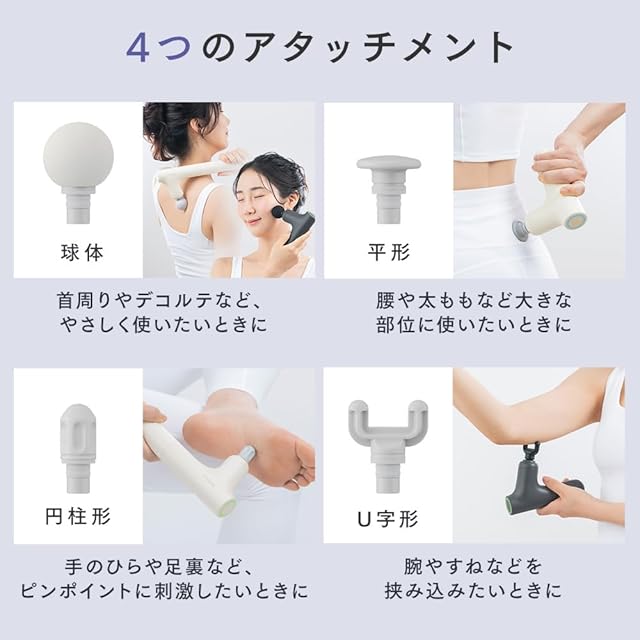 4つのアタッチメント

球体

首周りやデコルテなど、やさしく使いたいときに

平形

腰や太ももなど大きな部位に使いたいときに

円柱形

手のひらや足裏など、ピンポイントに刺激したいときに

U字形

腕やすねなどを挟み込みたいときに