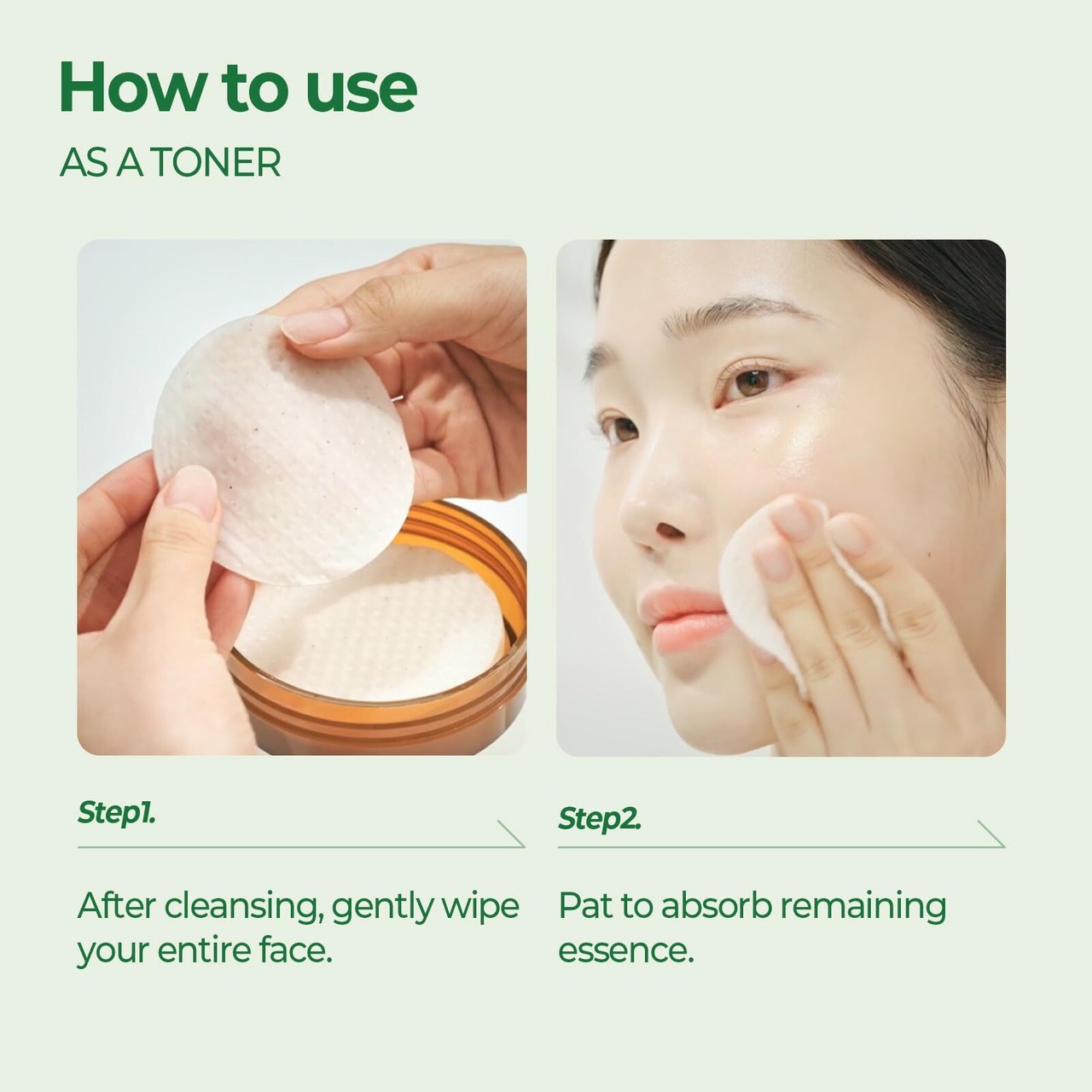 How to use
AS A TONER

Step1.

After cleansing, gently wipe your entire face.

Step2.

Pat to absorb remaining essence.