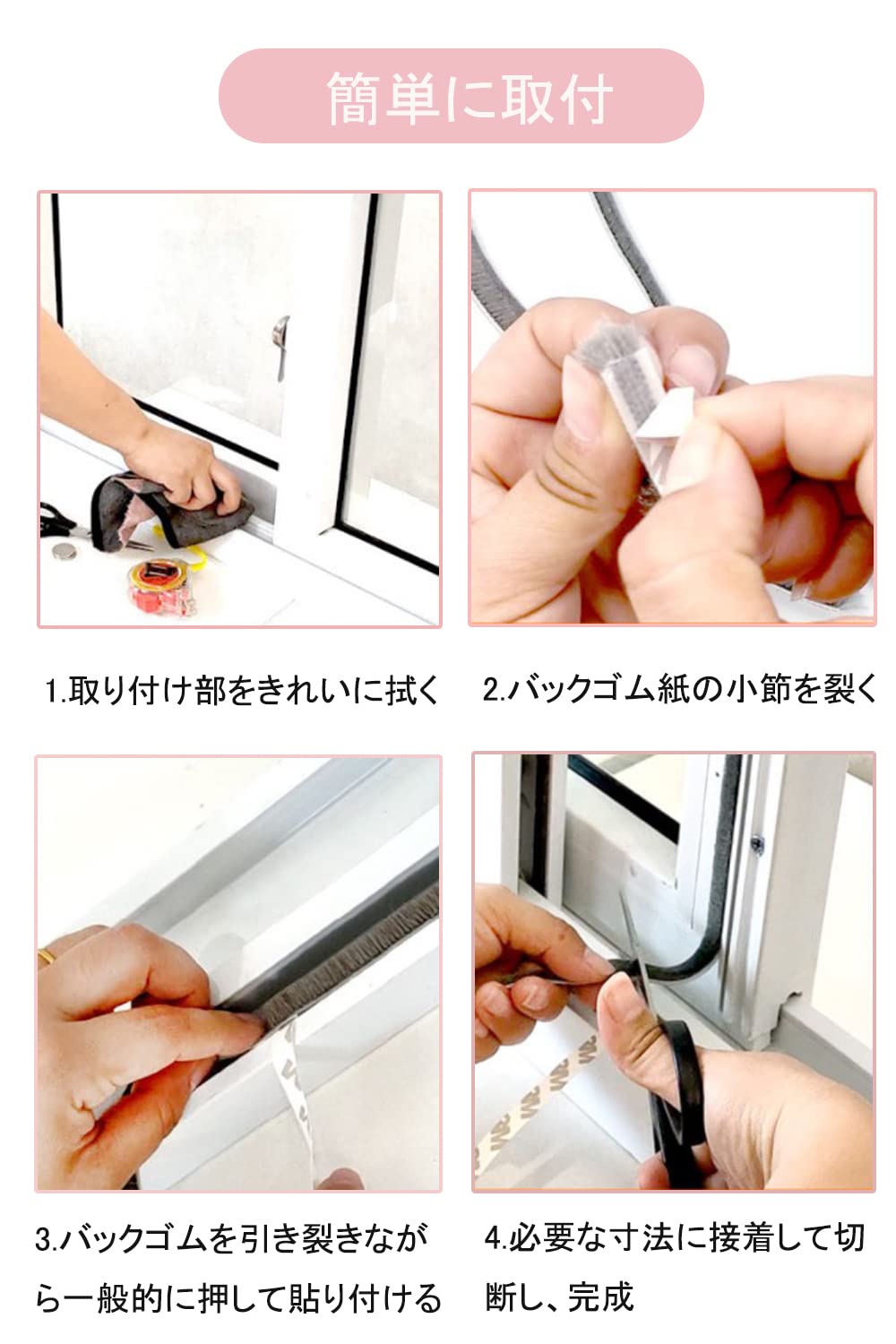 簡単に取付

1.取り付け部をきれいに拭く

2.バックゴム紙の小節を裂く

3.バックゴムを引き裂きながら一般的に押して貼り付ける

4.必要な寸法に接着して切断し、完成