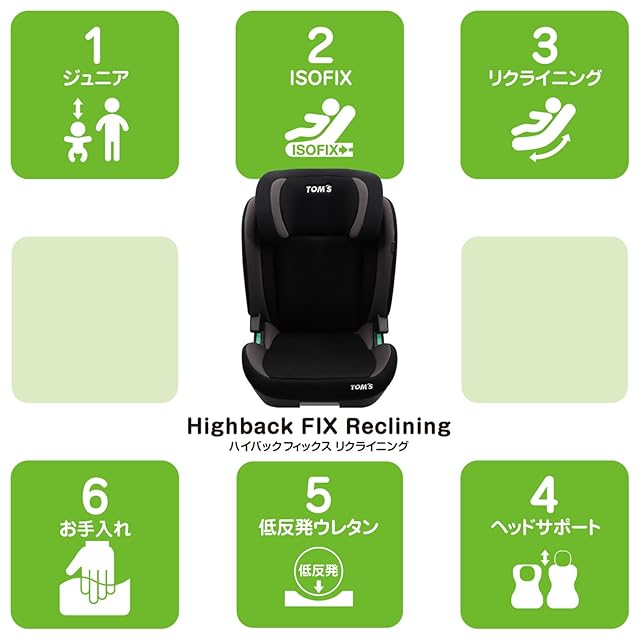 1
ジュニア

2
ISOFIX
ISOFIX

3
リクライニング

TOM'S
TOM'S

Highback FIX Reclining
ハイバック フィックス リクライニング

6
お手入れ

5
低反発ウレタン
低反発

4
ヘッドサポート