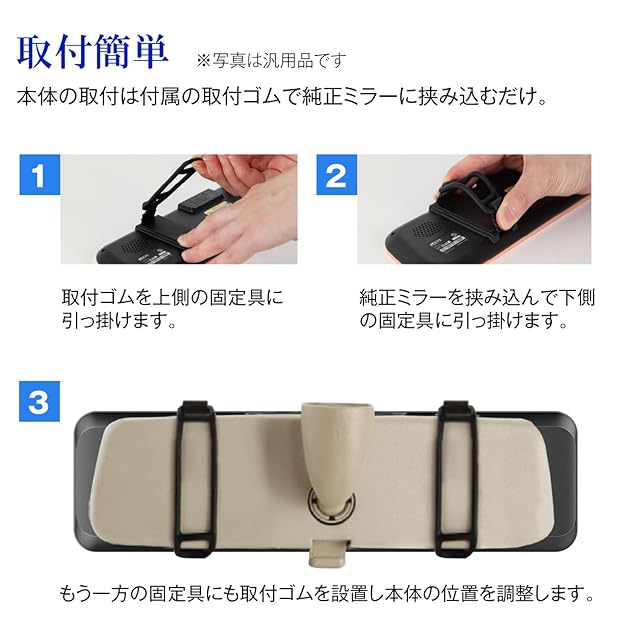 取付簡単 ※写真は汎用品です

本体の取付は付属の取付ゴムで純正ミラーに挟み込むだけ。

1

取付ゴムを上側の固定具に引っ掛けます。

2

純正ミラーを挟み込んで下側の固定具に引っ掛けます。

3

もう一方の固定具にも取付ゴムを設置し本体の位置を調整します。