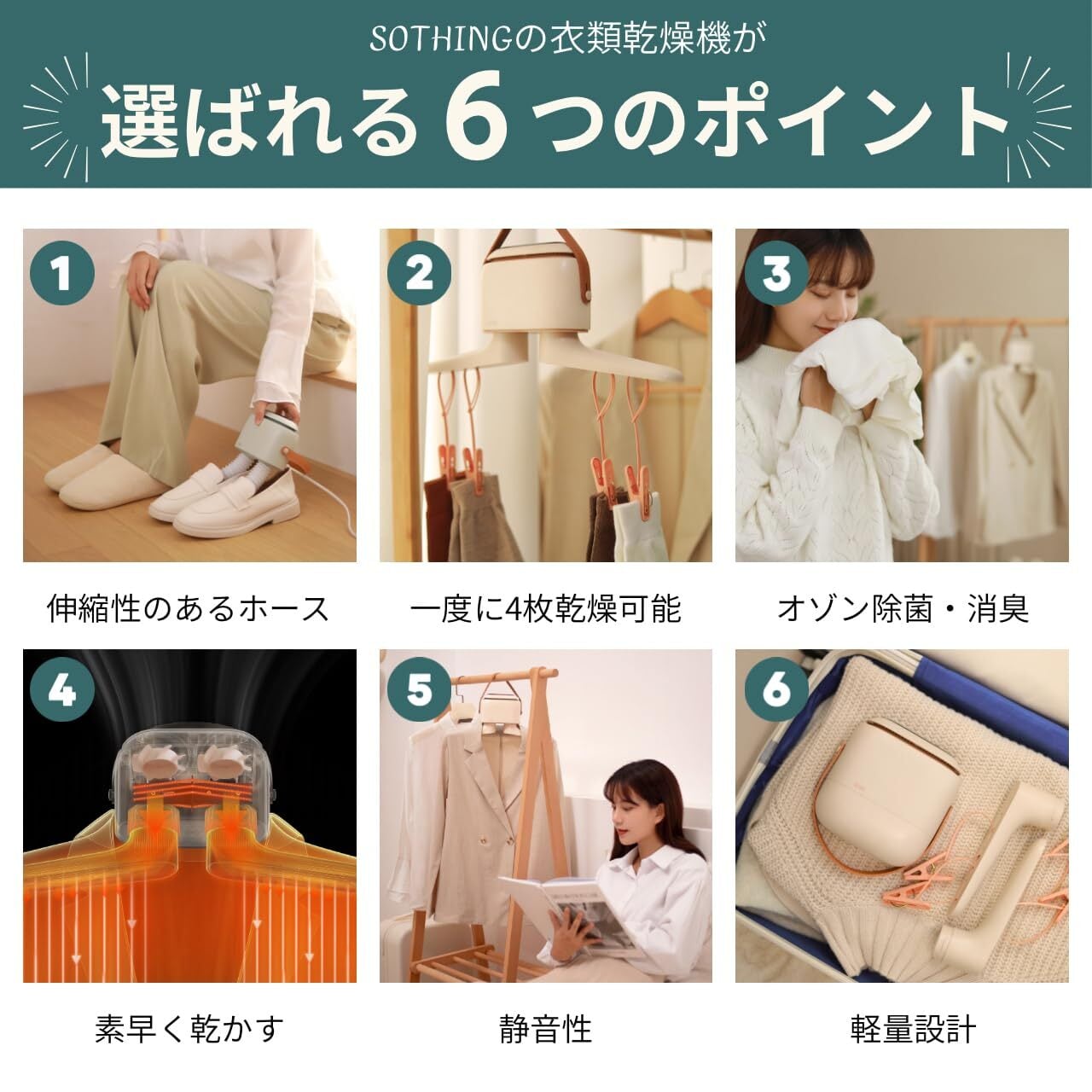 SOTHINGの衣類乾燥機が
選ばれる6つのポイント

1
伸縮性のあるホース

2
一度に4枚乾燥可能

3
オゾン除菌・消臭

4
素早く乾かす

5
静音性

6
軽量設計