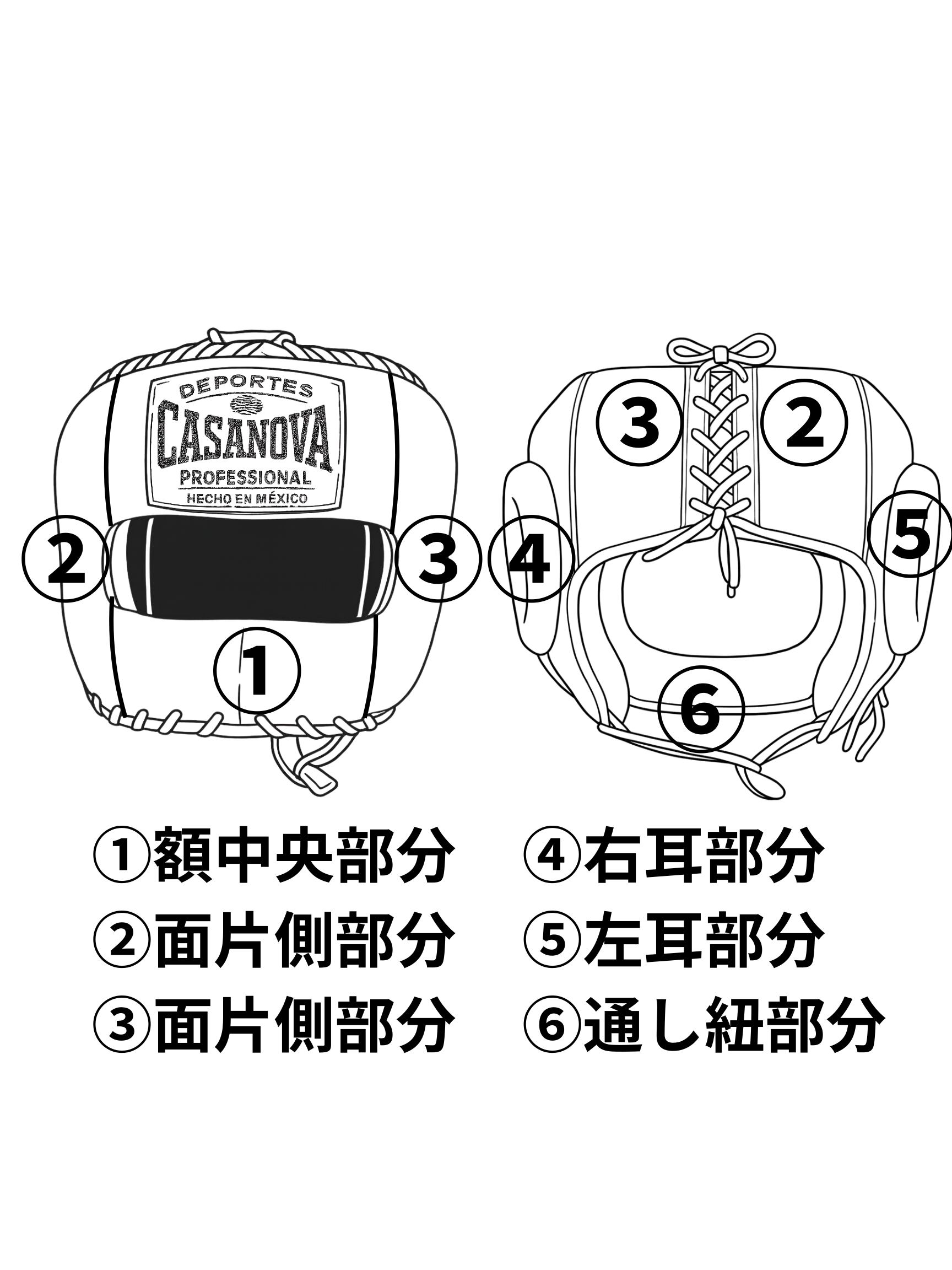 DEPORTES
CASANOVA
PROFESSIONAL
HECHO EN MÉXICO

②

③

①

③

②

④

⑤

⑥

①額中央部分
②面片側部分
③面片側部分

④右耳部分
⑤左耳部分
⑥通し紐部分