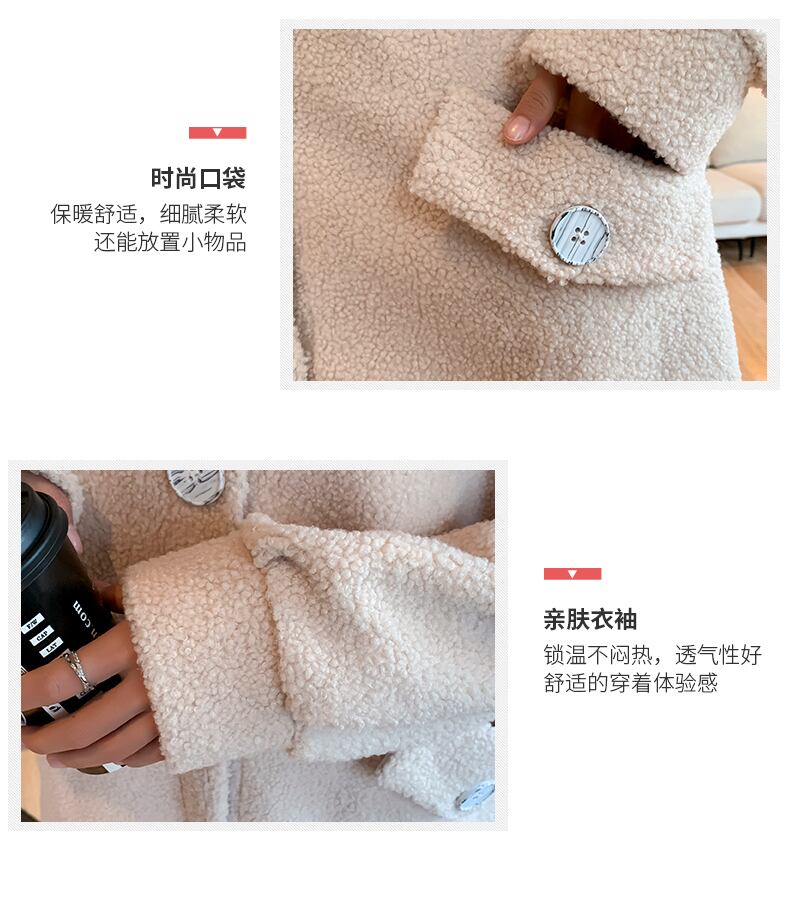 时尚口袋
保暖舒适，细腻柔软
还能放置小物品

亲肤衣袖
锁温不闷热，透气性好
舒适的穿着体验感