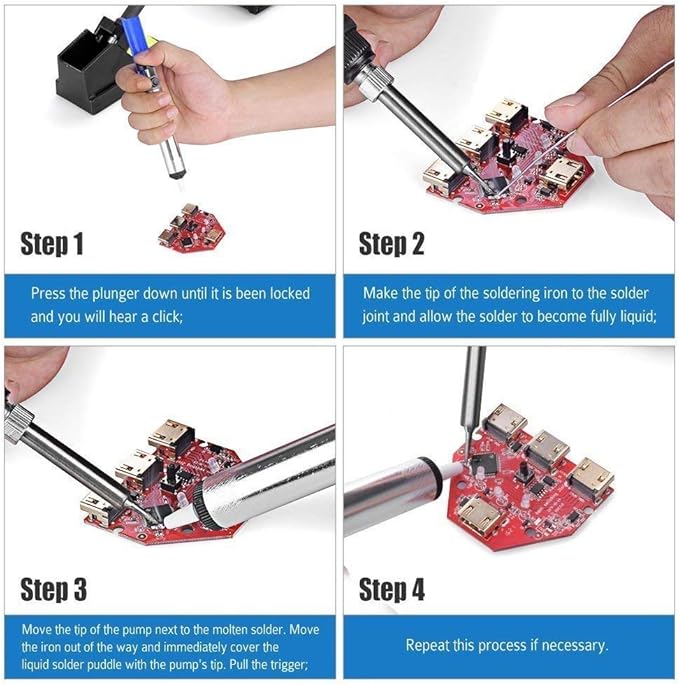 Step 1

Press the plunger down until it is been locked and you will hear a click;

Step 2

Make the tip of the soldering iron to the solder joint and allow the solder to become fully liquid;

Step 3

Move the tip of the pump next to the molten solder. Move the iron out of the way and immediately cover the liquid solder puddle with the pump's tip. Pull the trigger;

Step 4

Repeat this process if necessary.