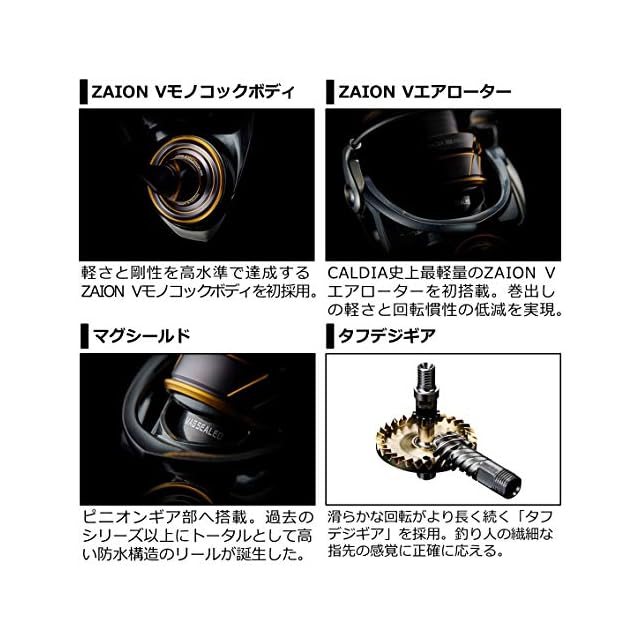 ZAION Vモノコックボディ

軽さと剛性を高水準で達成するZAION Vモノコックボディを初採用。

ZAION Vエアローター

CALDIA史上最軽量のZAION Vエアローターを初搭載。巻出しの軽さと回転慣性の低減を実現。

マグシールド

MAGSEALED

ピニオンギア部へ搭載。過去のシリーズ以上にトータルとして高い防水構造のリールが誕生した。

タフデジギア

滑らかな回転がより長く続く「タフデジギア」を採用。釣り人の繊細な指先の感覚に正確に応える。