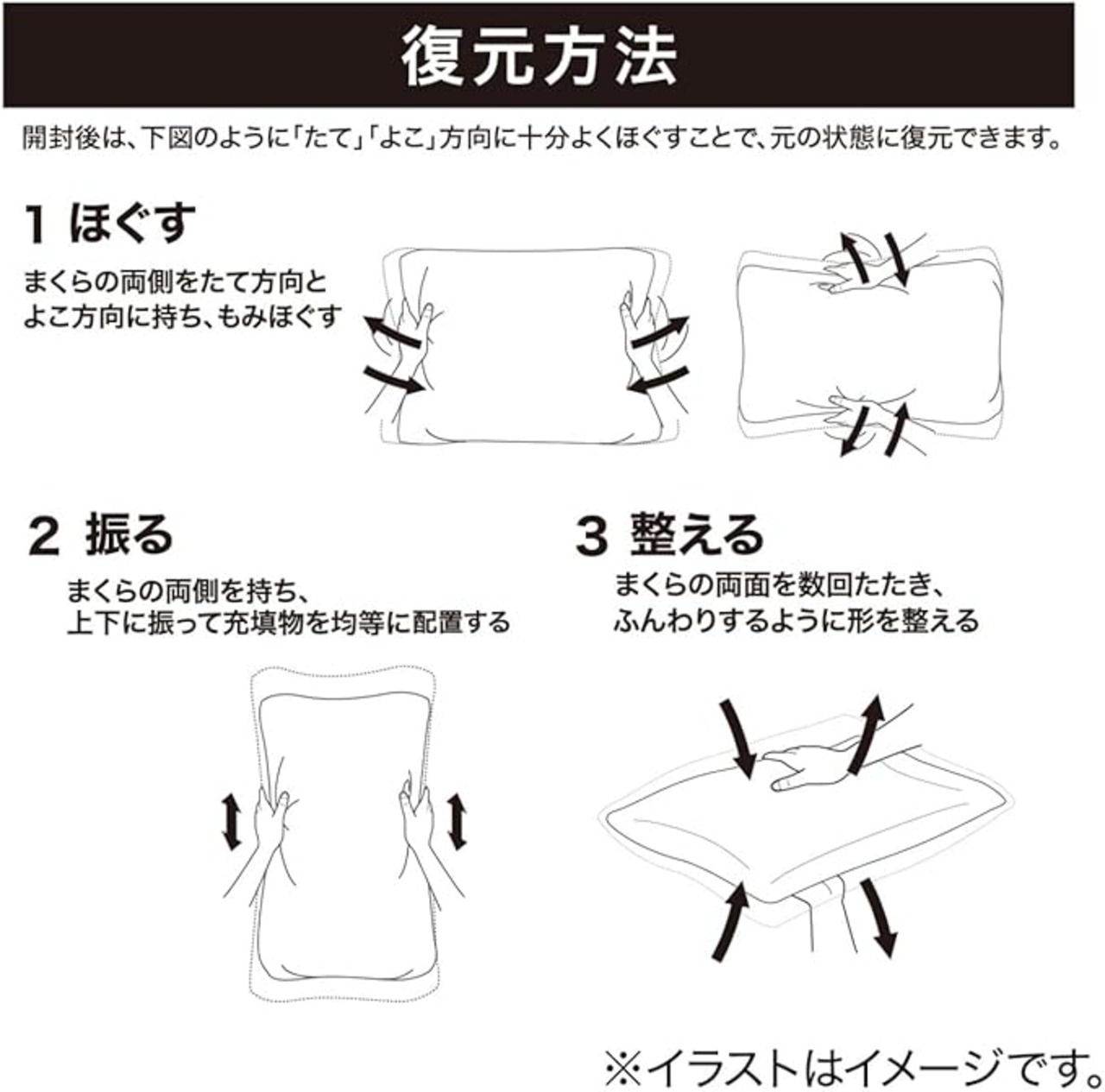 復元方法

開封後は、下図のように「たて」「よこ」方向に十分よくほぐすことで、元の状態に復元できます。

1 ほぐす

まくらの両側をたて方向とよこ方向に持ち、もみほぐす

2 振る

まくらの両側を持ち、上下に振って充填物を均等に配置する

3 整える

まくらの両面を数回たたき、ふんわりするように形を整える

※イラストはイメージです。