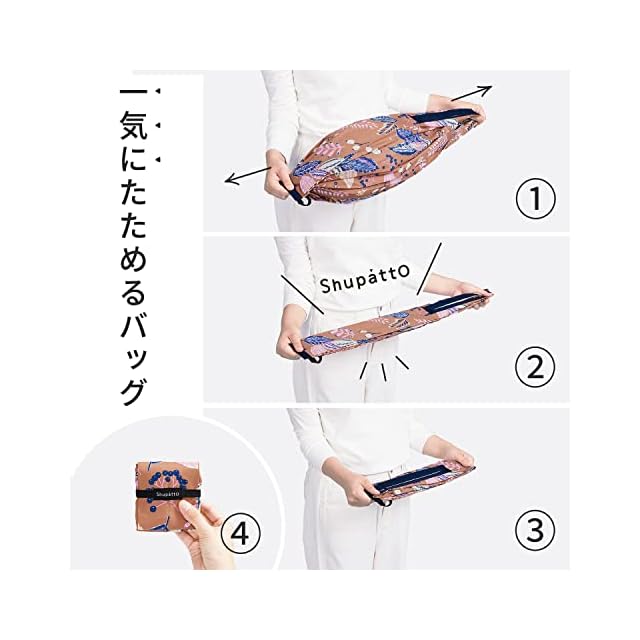 一気にたためるバッグ

①

Shupatto

②

③

Shupatto

④