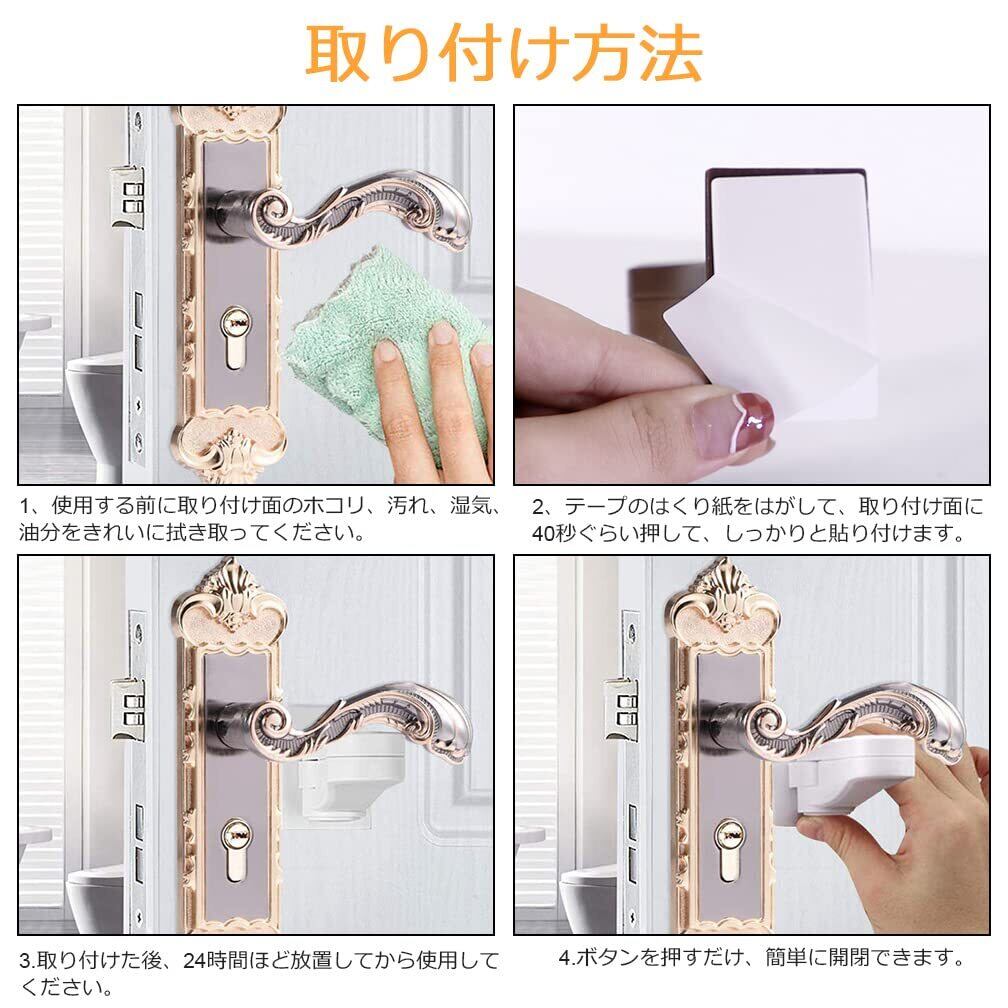 取り付け方法

1、使用する前に取り付け面のホコリ、汚れ、湿気、油分をきれいに拭き取ってください。

2、テープのはくり紙をはがして、取り付け面に40秒ぐらい押して、しっかりと貼り付けます。

3.取り付けた後、24時間ほど放置してから使用してください。

4.ボタンを押すだけ、簡単に開閉できます。