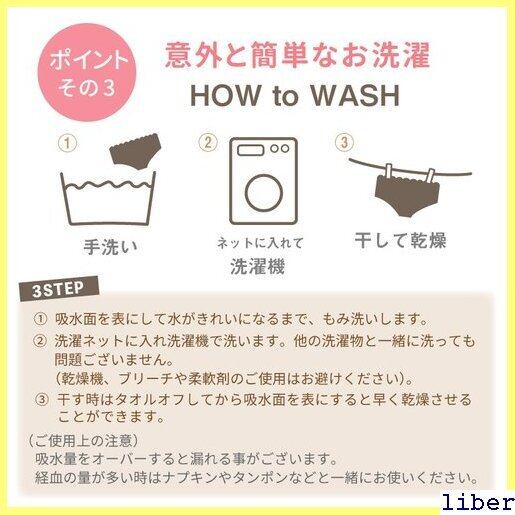 ポイント
その3

意外と簡単なお洗濯
HOW to WASH

①
手洗い

②
ネットに入れて
洗濯機

③
干して乾燥

3STEP

① 吸水面を表にして水がきれいになるまで、もみ洗いします。
② 洗濯ネットに入れ洗濯機で洗います。他の洗濯物と一緒に洗っても問題ございません。
（乾燥機、ブリーチや柔軟剤のご使用はお避けください）。
③ 干す時はタオルオフしてから吸水面を表にすると早く乾燥させることができます。

（ご使用上の注意）
吸水量をオーバーすると漏れる事がございます。
経血の量が多い時はナプキンやタンポンなどと一緒にお使いください。

liber