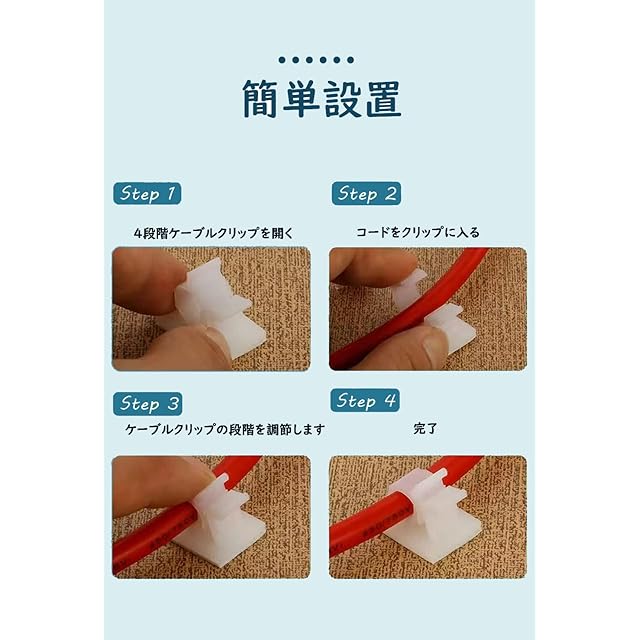 簡単設置

Step 1

4段階ケーブルクリップを開く

Step 2

コードをクリップに入る

Step 3

ケーブルクリップの段階を調節します

Step 4

完了