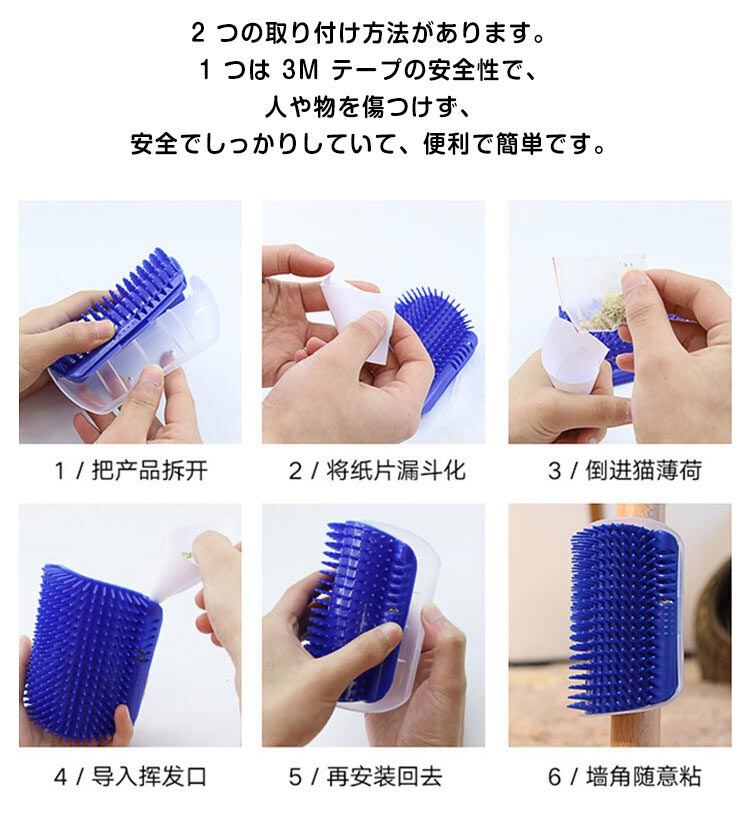 2 つの取り付け方法があります。
1 つは 3M テープの安全性で、
人や物を傷つけず、
安全でしっかりしていて、便利で簡単です。

1 / 把产品拆开

2 / 将纸片漏斗化

3 / 倒进猫薄荷

4 / 导入挥发口

5 / 再安装回去

6 / 墙角随意粘