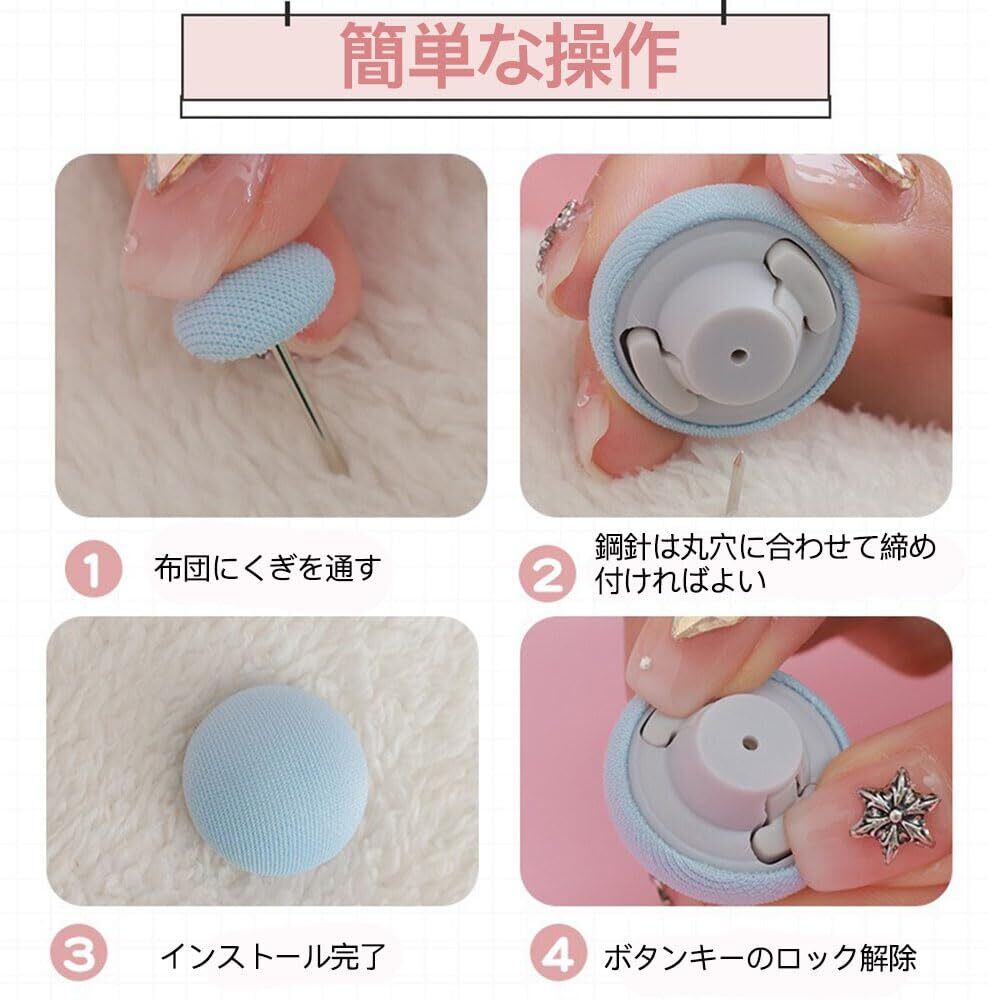 簡単な操作

1 布団にくぎを通す

2 鋼針は丸穴に合わせて締め付ければよい

3 インストール完了

4 ボタンキーのロック解除