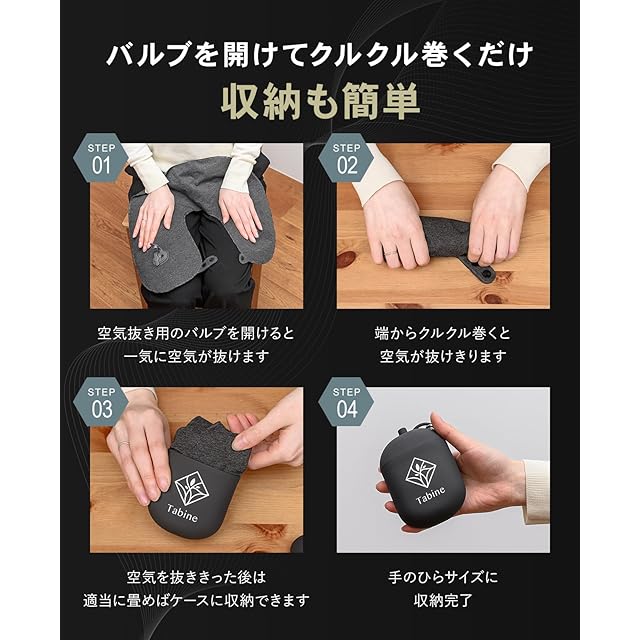 バルブを開けてクルクル巻くだけ
収納も簡単

STEP
01

空気抜き用のバルブを開けると
一気に空気が抜けます

STEP
02

端からクルクル巻くと
空気が抜けきります

STEP
03

Tabine

空気を抜ききった後は
適当に畳めばケースに収納できます

STEP
04

Tabine

手のひらサイズに
収納完了