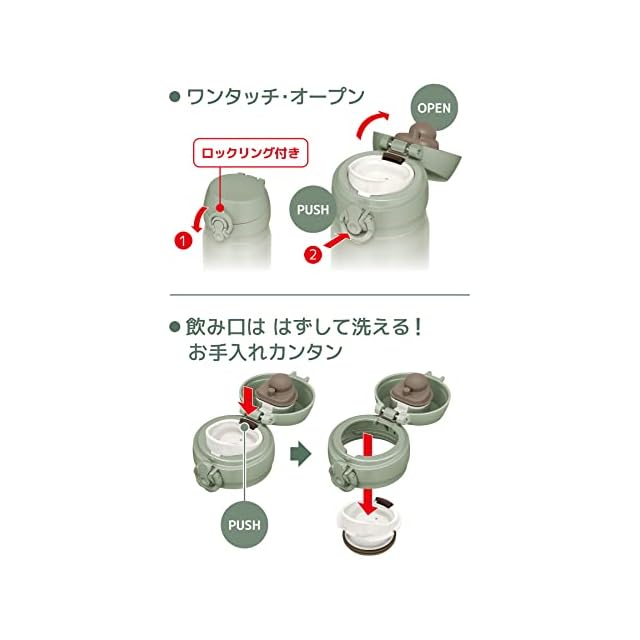 ● ワンタッチ・オープン

OPEN

ロックリング付き

PUSH

1

2

● 飲み口は はずして洗える！
お手入れカンタン

PUSH