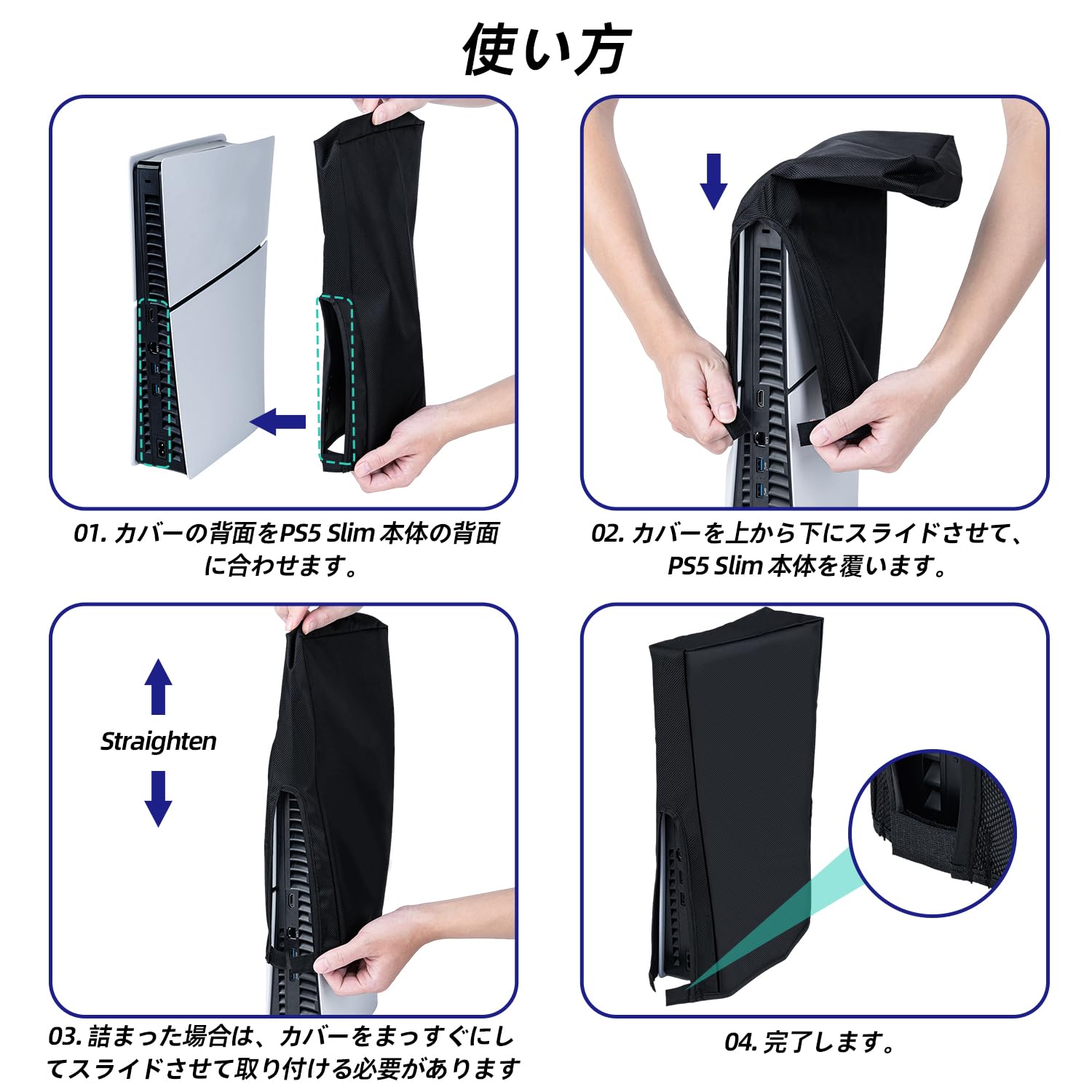 使い方

01. カバーの背面をPS5 Slim 本体の背面に合わせます。

02. カバーを上から下にスライドさせて、PS5 Slim 本体を覆います。

Straighten

03. 詰まった場合は、カバーをまっすぐにしてスライドさせて取り付ける必要があります

04. 完了します。