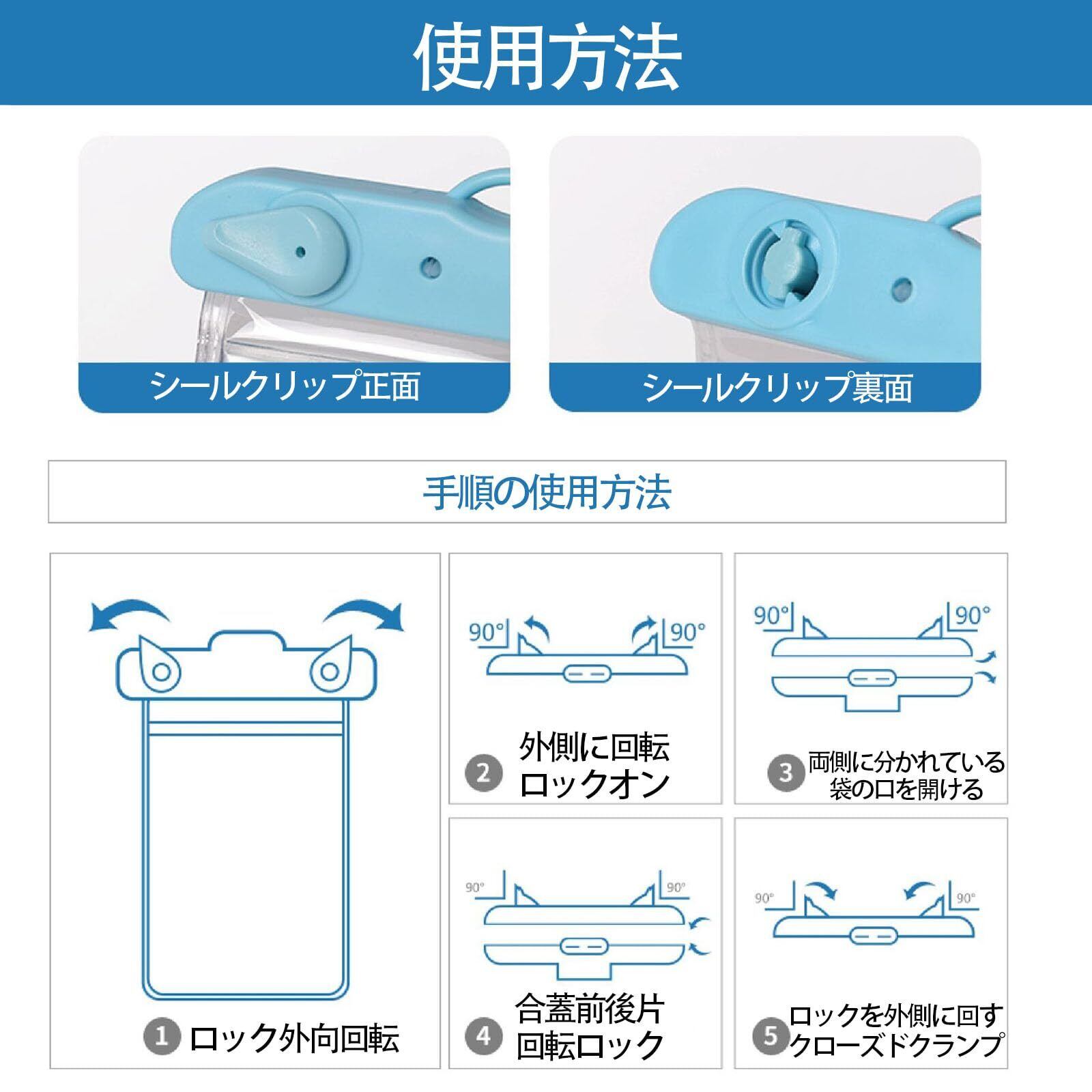 使用方法

シールクリップ正面

シールクリップ裏面

手順の使用方法

1 ロック外向回転

90° 90°

2 外側に回転 ロックオン

90° 90°

3 両側に分かれている 袋の口を開ける

90° 90°

4 合蓋前後片 回転ロック

90° 90°

5 ロックを外側に回す クローズドクランプ