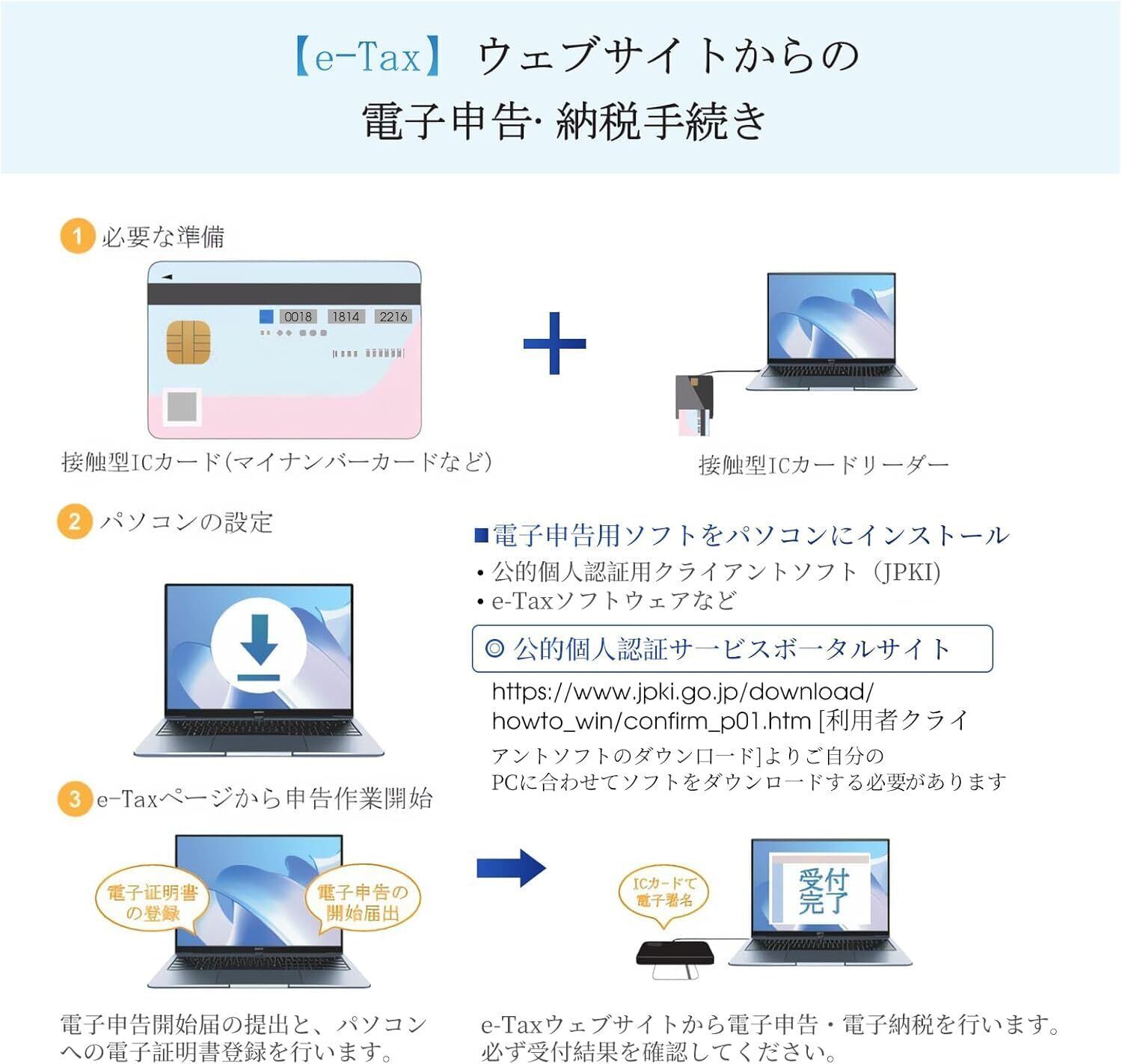 【e-Tax】 ウェブサイトからの
電子申告· 納税手続き

1 必要な準備

0018 1814 2216

接触型ICカード(マイナンバーカードなど)

接触型ICカードリーダー

2 パソコンの設定

■電子申告用ソフトをパソコンにインストール
• 公的個人認証用クライアントソフト（JPKI）
• e-Taxソフトウェアなど

◎ 公的個人認証サービスポータルサイト

https://www.jpki.go.jp/download/howto_win/confirm_p01.htm [利用者クライアントソフトのダウンロード]よりご自分のPCに合わせてソフトをダウンロードする必要があります

3 e-Taxページから申告作業開始

電子証明書の登録

電子申告の開始届出

ICカードで電子署名

受付完了

電子申告開始届の提出と、パソコンへの電子証明書登録を行います。

e-Taxウェブサイトから電子申告・電子納税を行います。必ず受付結果を確認してください。