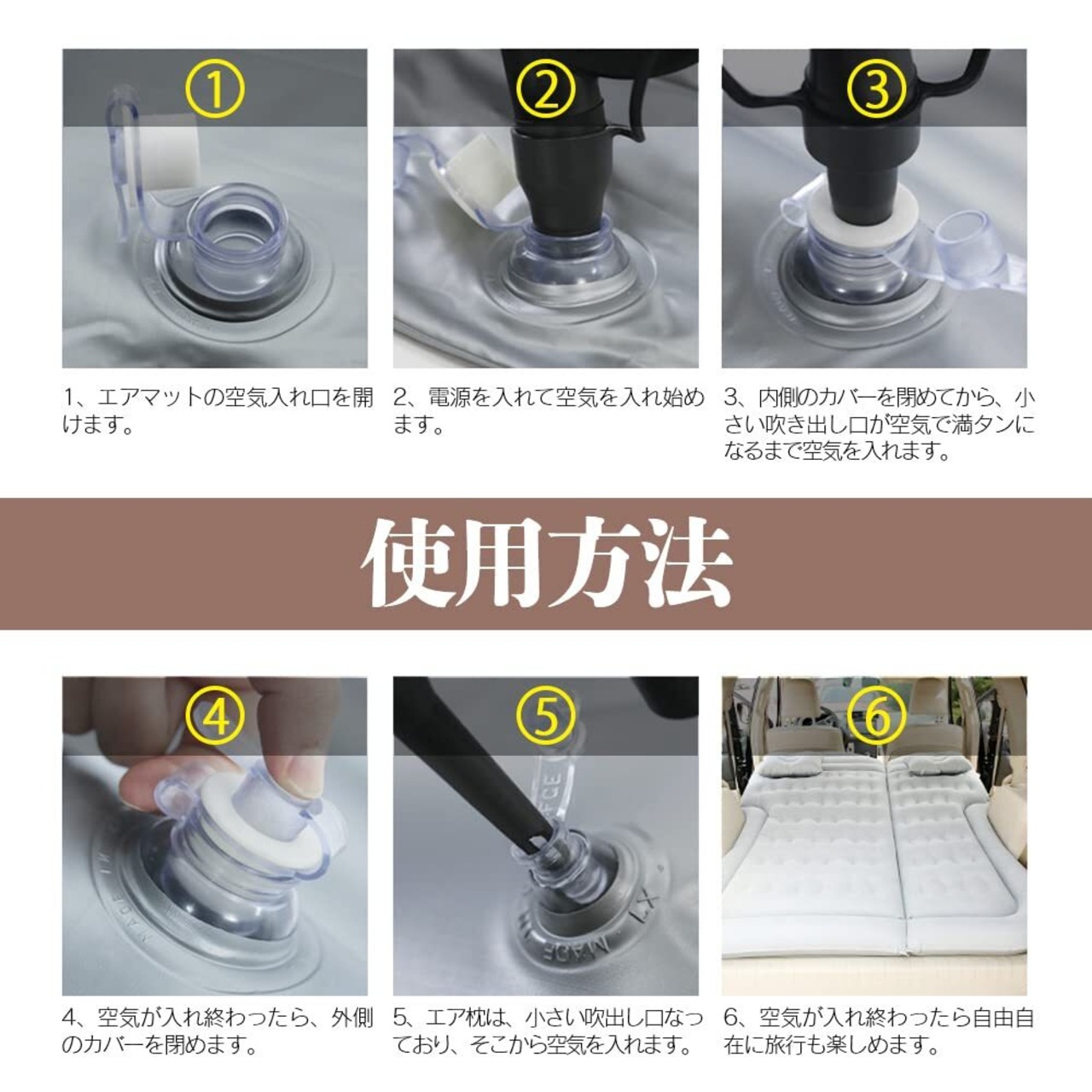 ①

②

③

1、エアマットの空気入れ口を開けます。

2、電源を入れて空気を入れ始めます。

3、内側のカバーを閉めてから、小さい吹き出し口が空気で満タンになるまで空気を入れます。

使用方法

④

⑤

⑥

4、空気が入れ終わったら、外側のカバーを閉めます。

5、エア枕は、小さい吹出し口なっており、そこから空気を入れます。

6、空気が入れ終わったら自由自在に旅行も楽しめます。