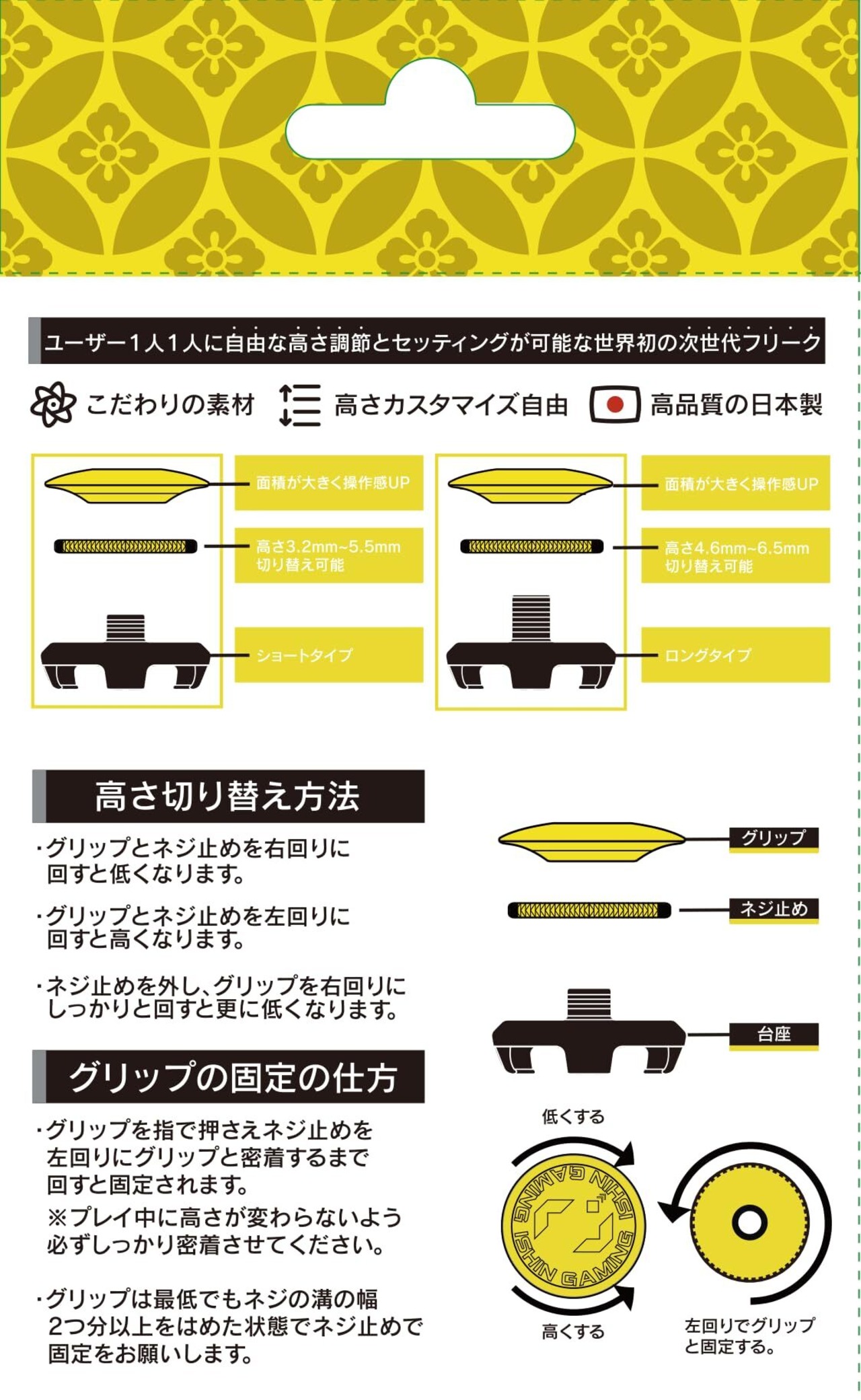 ユーザー1人1人に自由な高さ調節とセッティングが可能な世界初の次世代フリーク

こだわりの素材　高さカスタマイズ自由　高品質の日本製

面積が大きく操作感UP

高さ3.2mm~5.5mm 切り替え可能

ショートタイプ

面積が大きく操作感UP

高さ4.6mm~6.5mm 切り替え可能

ロングタイプ

高さ切り替え方法

・グリップとネジ止めを右回りに回すと低くなります。

・グリップとネジ止めを左回りに回すと高くなります。

・ネジ止めを外し、グリップを右回りにしっかりと回すと更に低くなります。

グリップ

ネジ止め

台座

グリップの固定の仕方

・グリップを指で押さえネジ止めを左回りにグリップと密着するまで回すと固定されます。
※プレイ中に高さが変わらないよう必ずしっかり密着させてください。

・グリップは最低でもネジの溝の幅2つ分以上をはめた状態でネジ止めで固定をお願いします。

低くする

ISHIN GAMING

ISHIN GAMING

高くする

左回りでグリップと固定する。