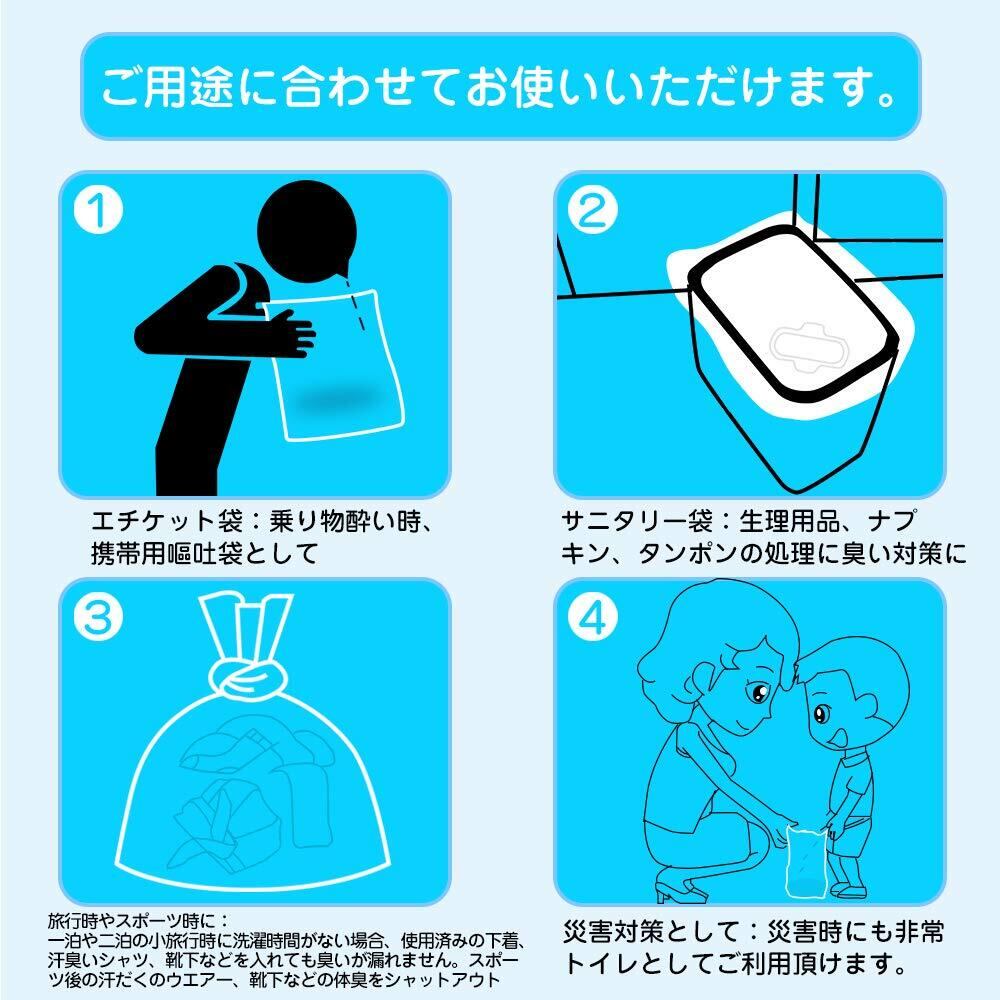 ご用途に合わせてお使いいただけます。

1

エチケット袋：乗り物酔い時、携帯用嘔吐袋として

2

サニタリー袋：生理用品、ナプキン、タンポンの処理に臭い対策に

3

旅行時やスポーツ時に：
一泊や二泊の小旅行時に洗濯時間がない場合、使用済みの下着、汗臭いシャツ、靴下などを入れても臭いが漏れません。スポーツ後の汗だくのウエアー、靴下などの体臭をシャットアウト

4

災害対策として：災害時にも非常トイレとしてご利用頂けます。