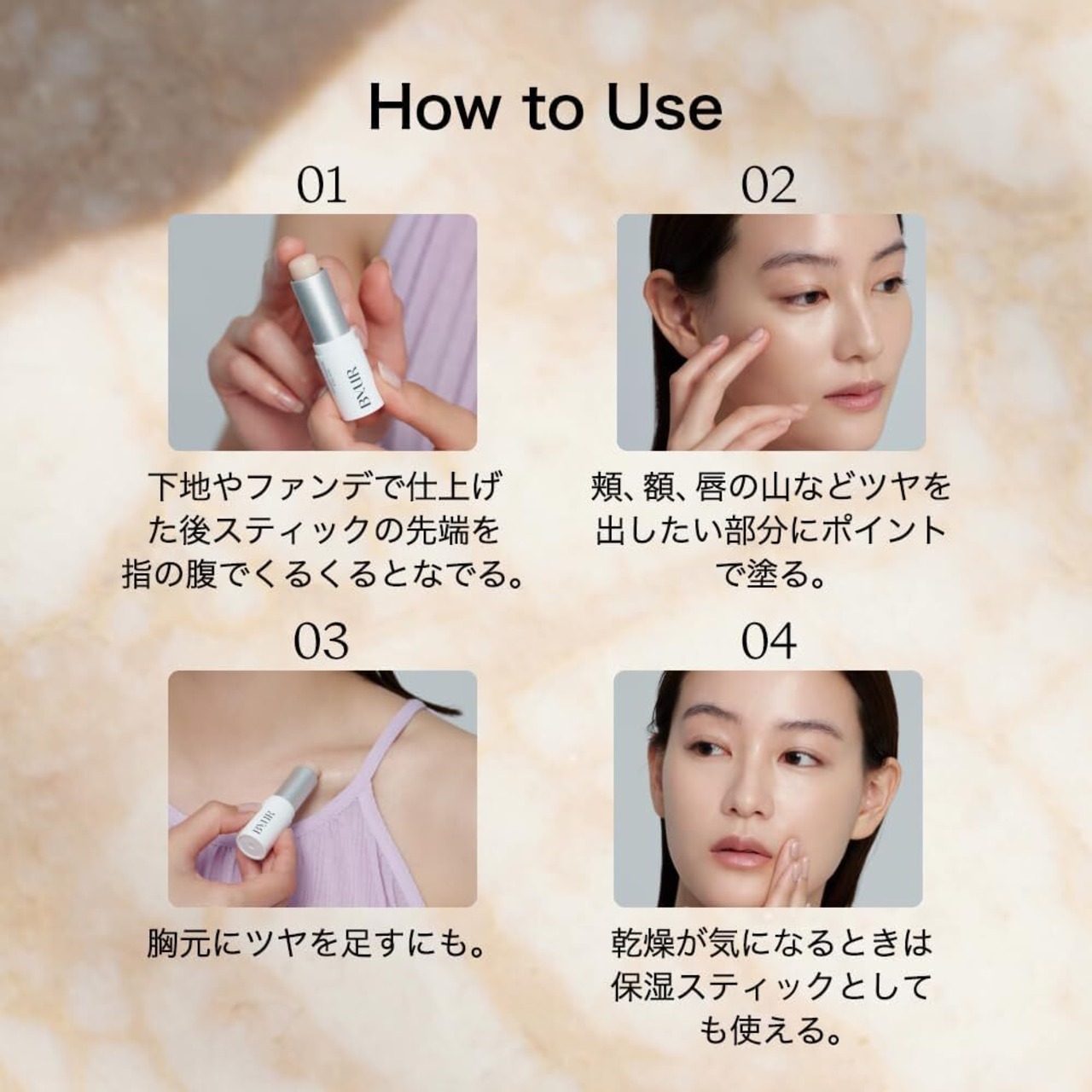 How to Use

01

BYUR

下地やファンデで仕上げた後スティックの先端を指の腹でくるくるとなでる。

02

頬、額、唇の山などツヤを出したい部分にポイントで塗る。

03

BYUR

胸元にツヤを足すにも。

04

乾燥が気になるときは保湿スティックとしても使える。