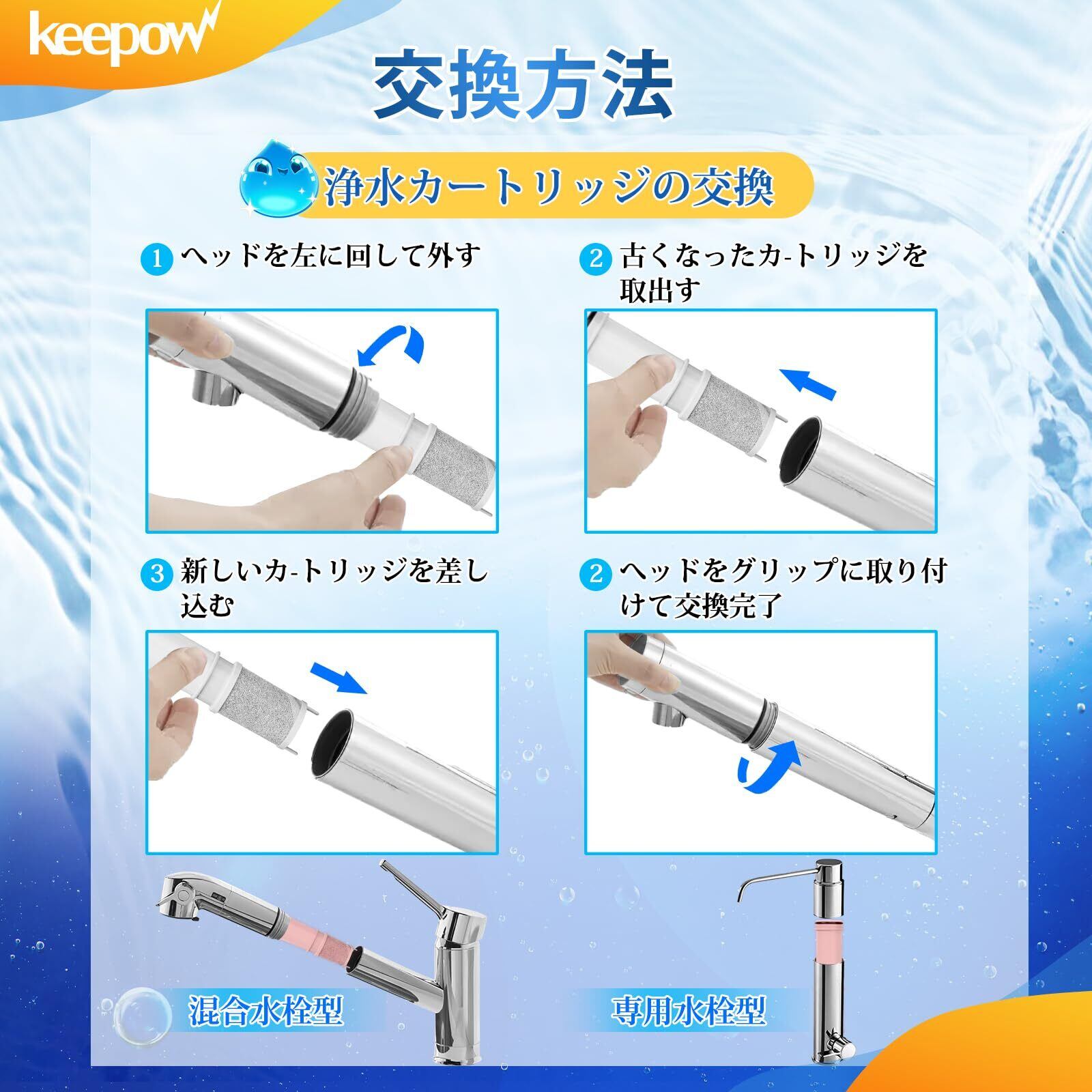 keepow

交換方法

浄水カートリッジの交換

1 ヘッドを左に回して外す

2 古くなったカ-トリッジを取出す

3 新しいカ-トリッジを差し込む

2 ヘッドをグリップに取り付けて交換完了

混合水栓型

専用水栓型