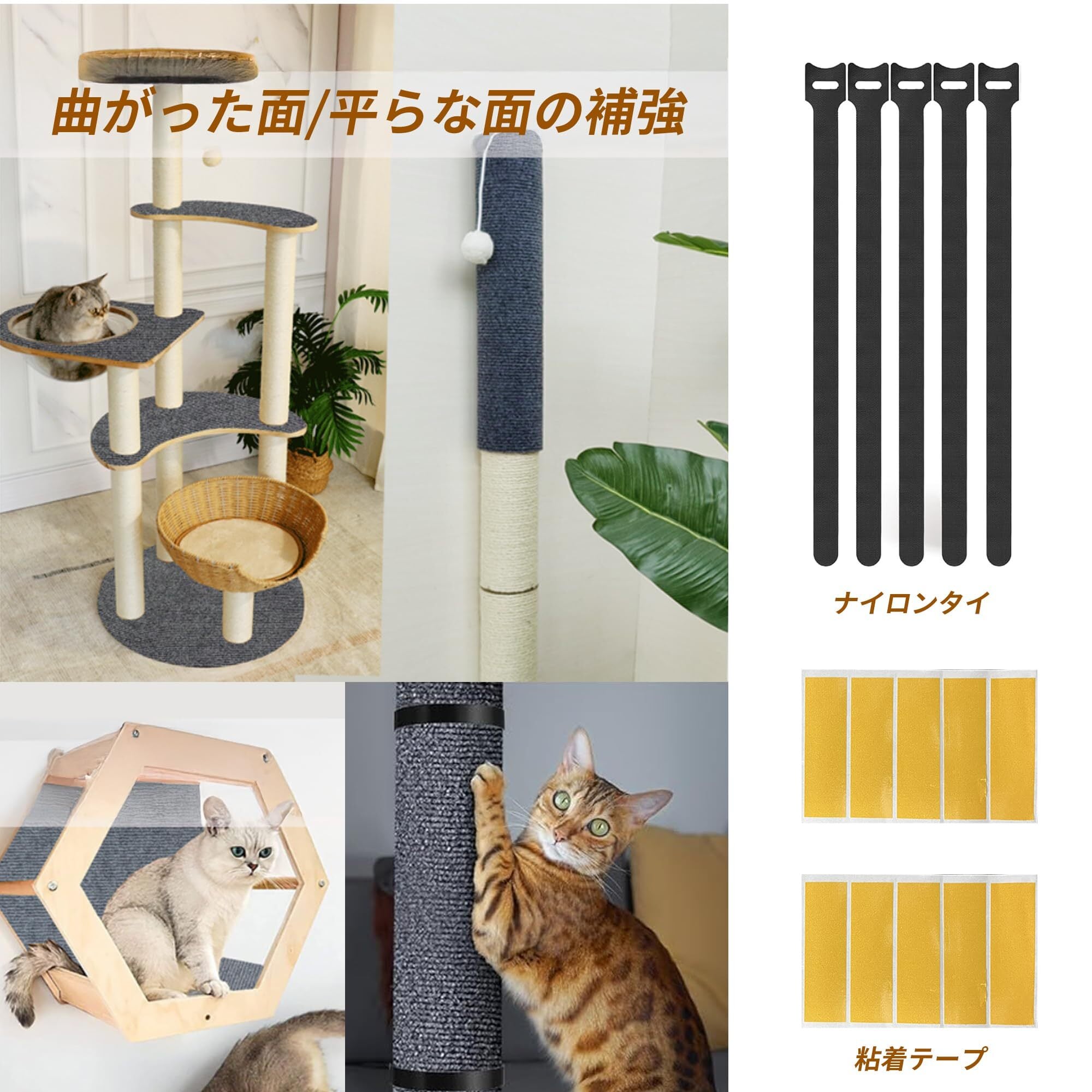 曲がった面/平らな面の補強

ナイロンタイ

粘着テープ