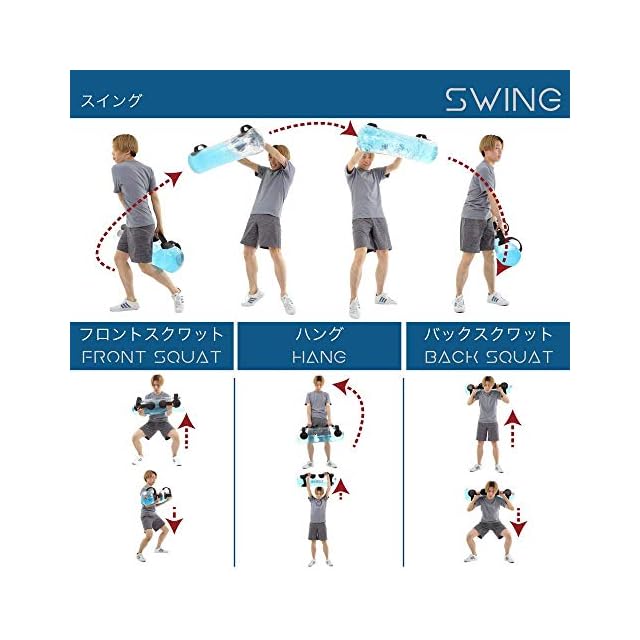 スイング
SWING

フロントスクワット
FRONT SQUAT

ハング
HANG

バックスクワット
BACK SQUAT