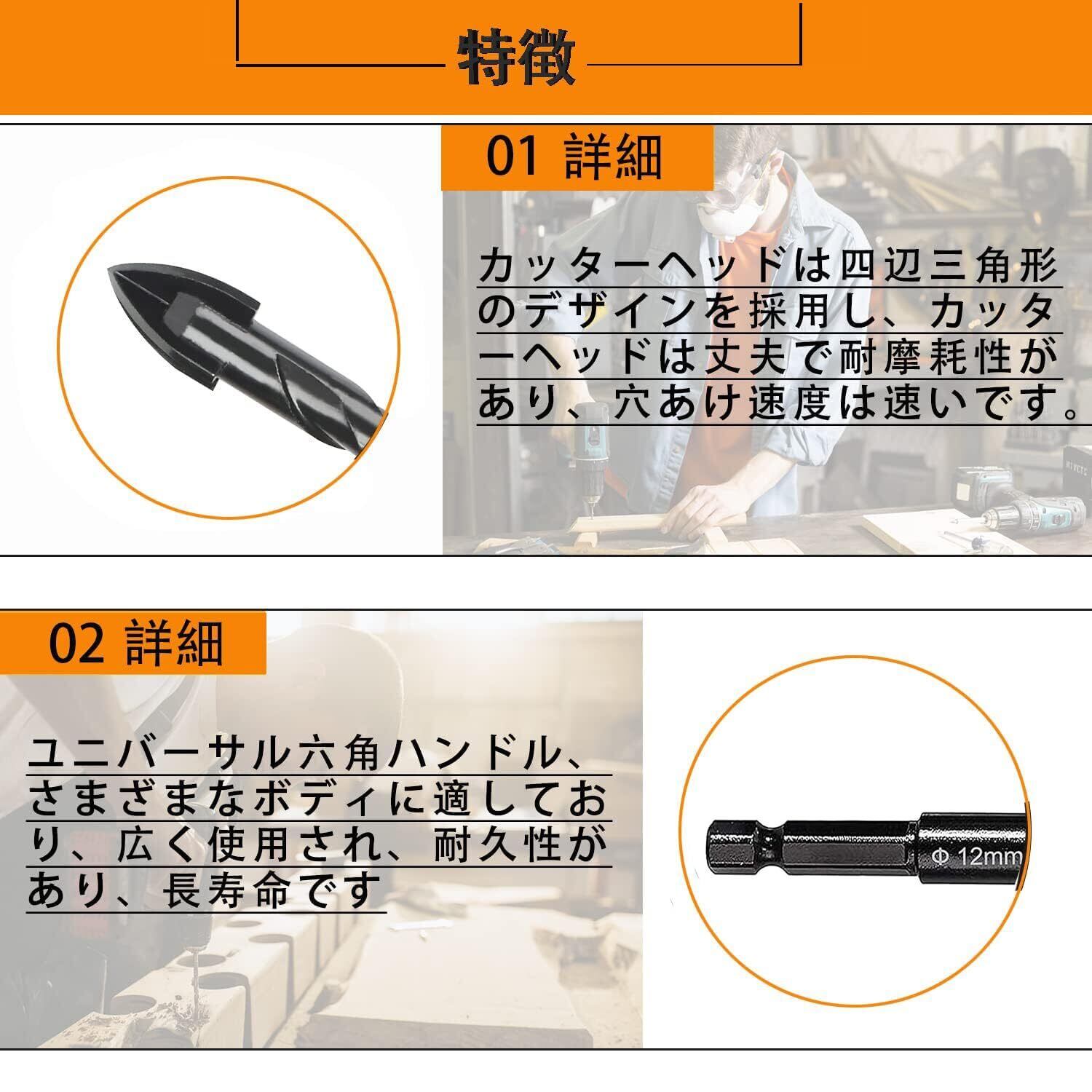 特徴

01 詳細

カッターヘッドは四辺三角形のデザインを採用し、カッターヘッドは丈夫で耐摩耗性があり、穴あけ速度は速いです。

02 詳細

ユニバーサル六角ハンドル、さまざまなボディに適しており、広く使用され、耐久性があり、長寿命です

Φ 12mm