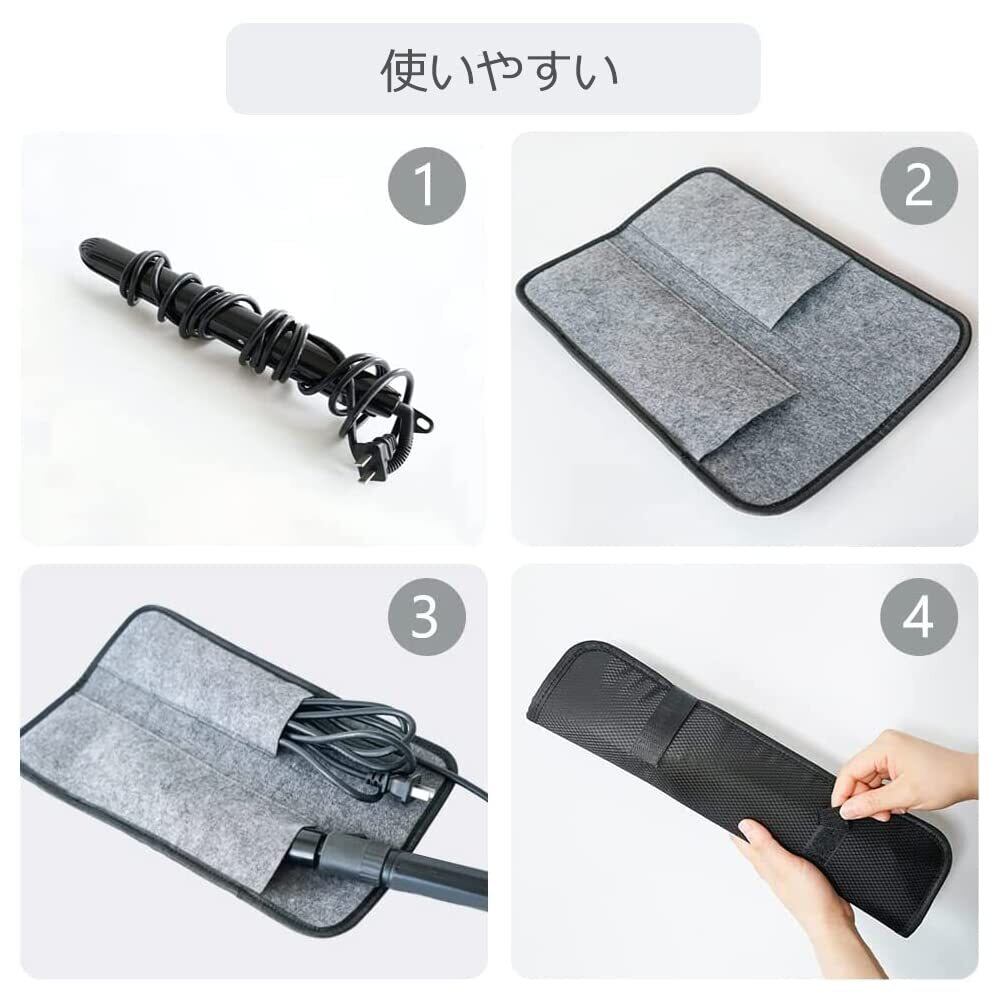 使いやすい

1

2

3

4