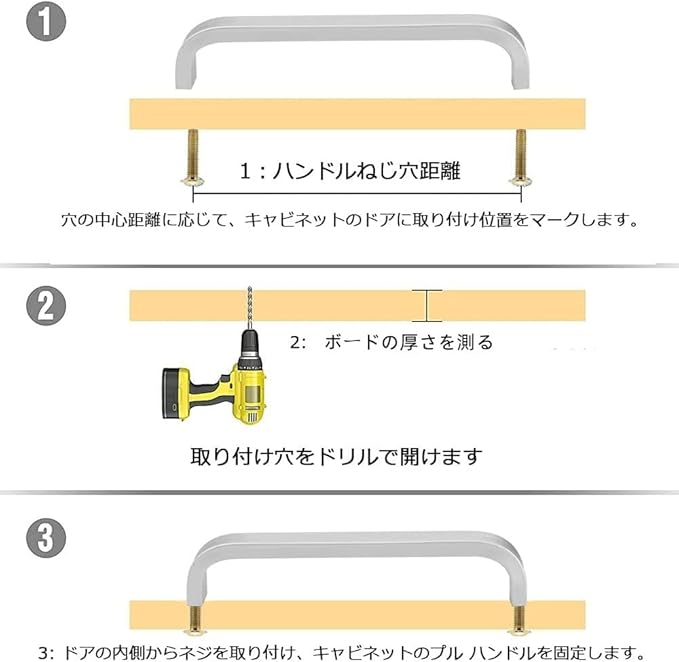 1

1：ハンドルねじ穴距離

穴の中心距離に応じて、キャビネットのドアに取り付け位置をマークします。

2

2: ボードの厚さを測る

取り付け穴をドリルで開けます

3

3: ドアの内側からネジを取り付け、キャビネットのプル ハンドルを固定します。