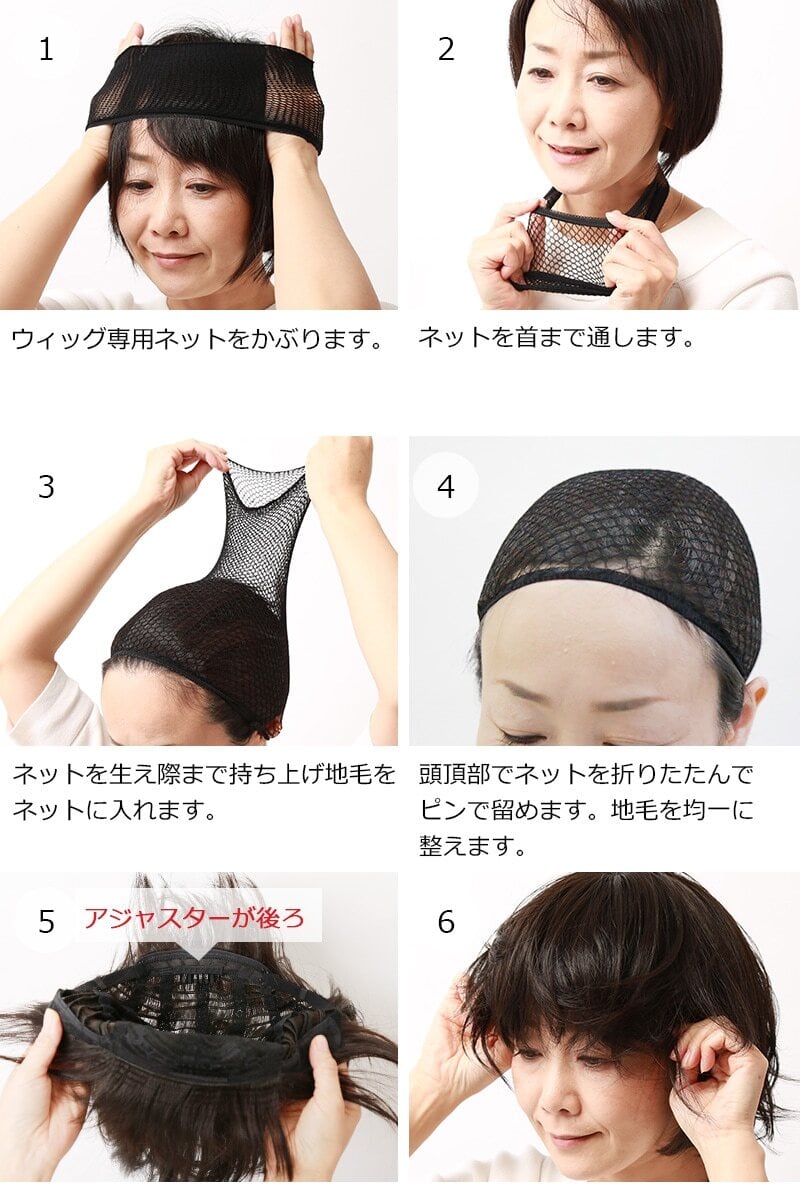 1

ウィッグ専用ネットをかぶります。

2

ネットを首まで通します。

3

ネットを生え際まで持ち上げ地毛をネットに入れます。

4

頭頂部でネットを折りたたんでピンで留めます。地毛を均一に整えます。

5

アジャスターが後ろ

6