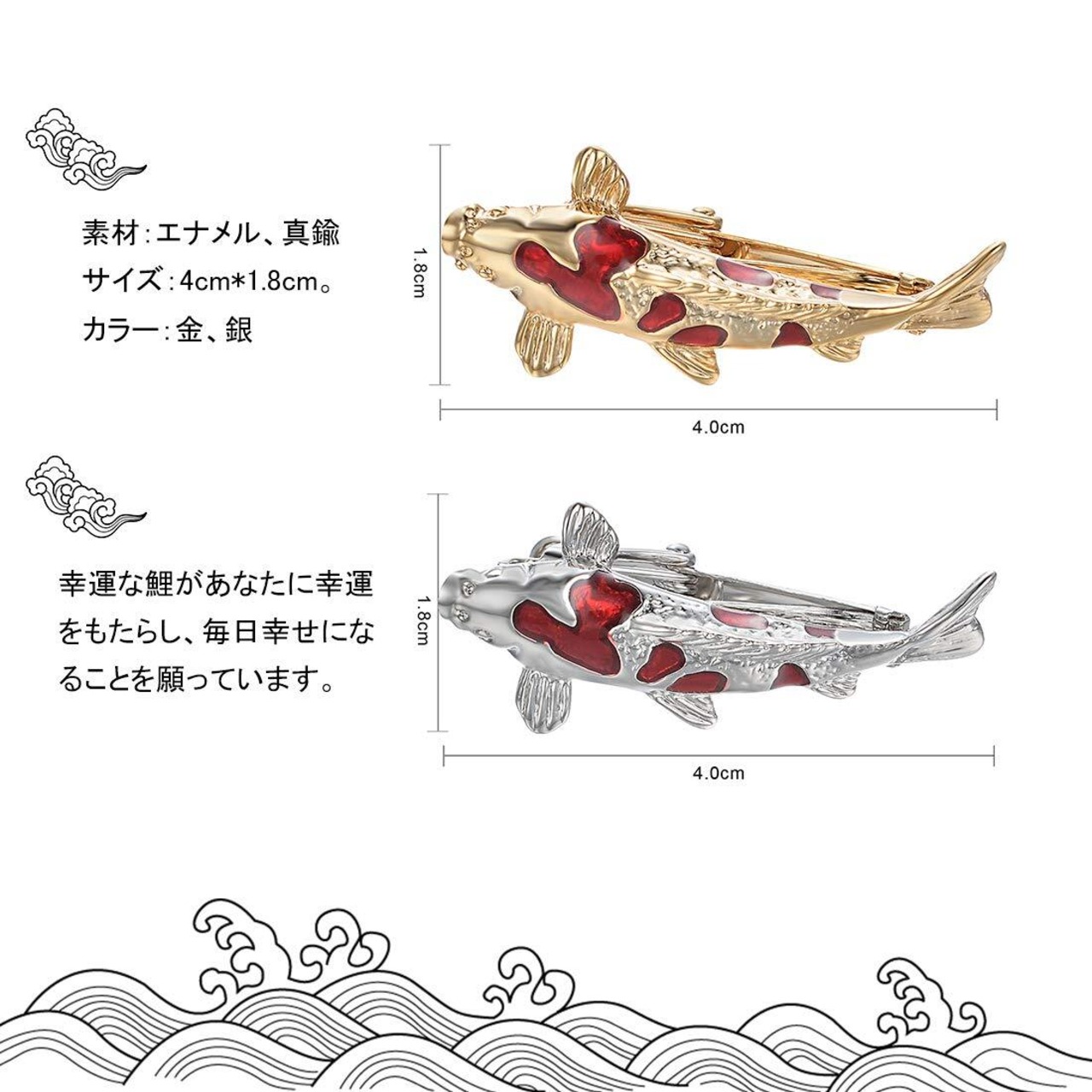 素材:エナメル、真鍮
サイズ:4cm*1.8cm。
カラー:金、銀

1.8cm

4.0cm

幸運な鯉があなたに幸運をもたらし、毎日幸せになることを願っています。

1.8cm

4.0cm