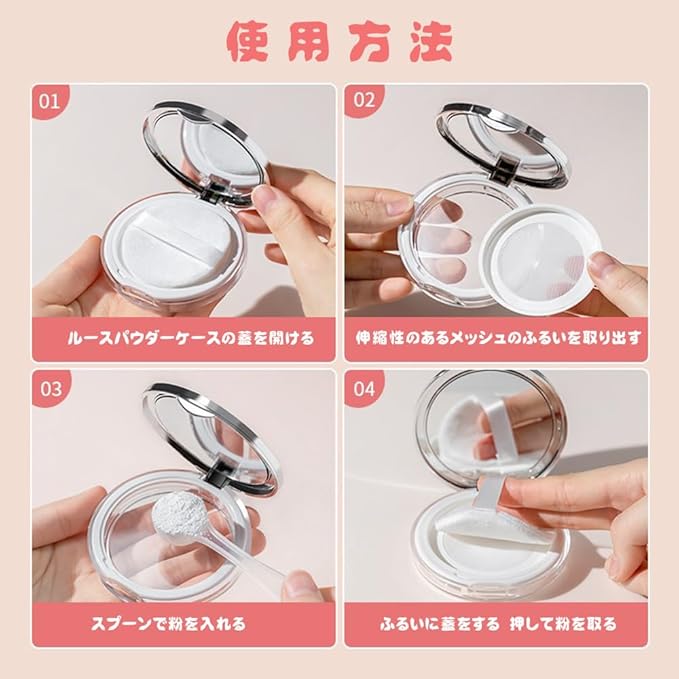 使用方法

01

ルースパウダーケースの蓋を開ける

02

伸縮性のあるメッシュのふるいを取り出す

03

スプーンで粉を入れる

04

ふるいに蓋をする 押して粉を取る