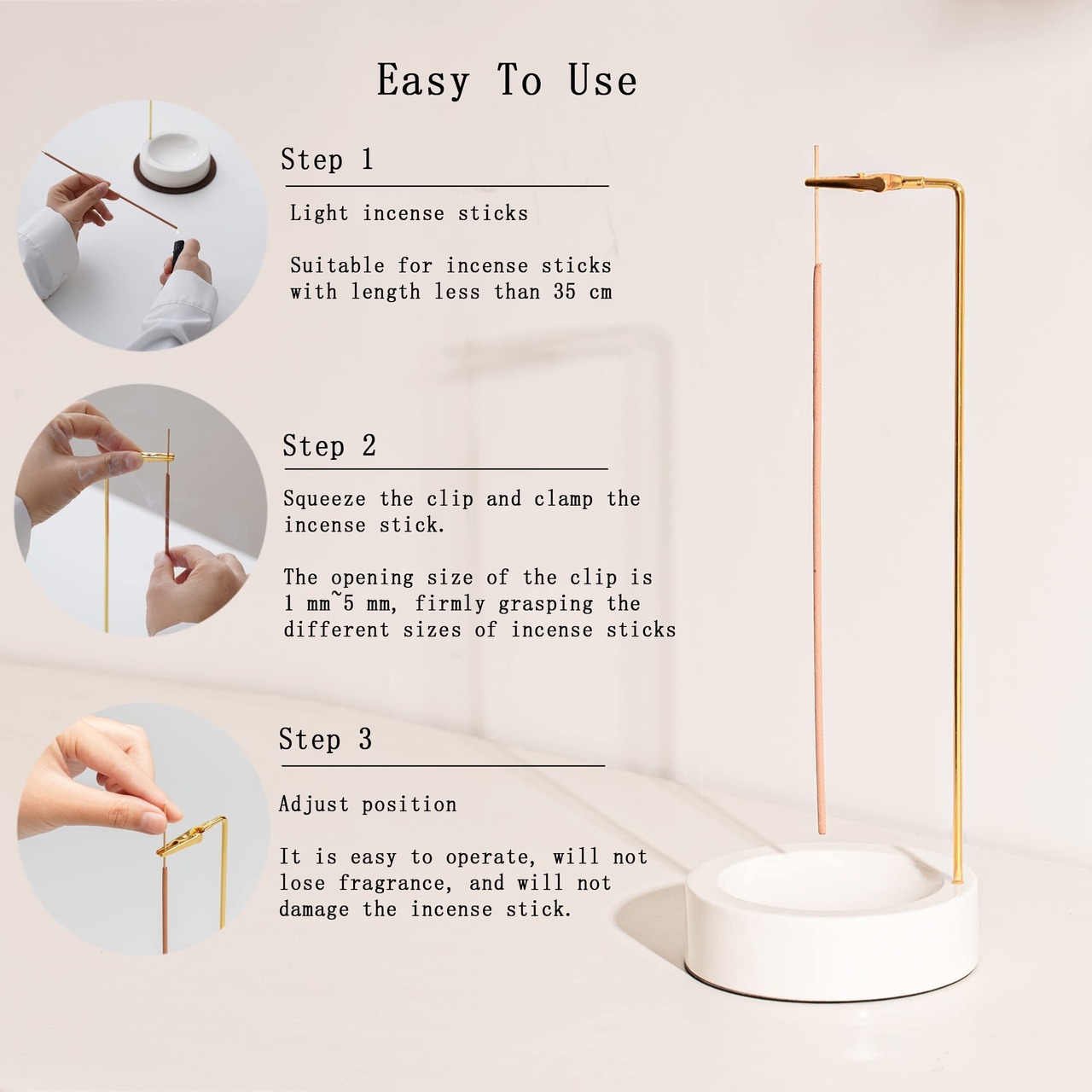 Easy To Use

Step 1

Light incense sticks

Suitable for incense sticks with length less than 35 cm

Step 2

Squeeze the clip and clamp the incense stick.

The opening size of the clip is 1 mm~5 mm, firmly grasping the different sizes of incense sticks

Step 3

Adjust position

It is easy to operate, will not lose fragrance, and will not damage the incense stick.