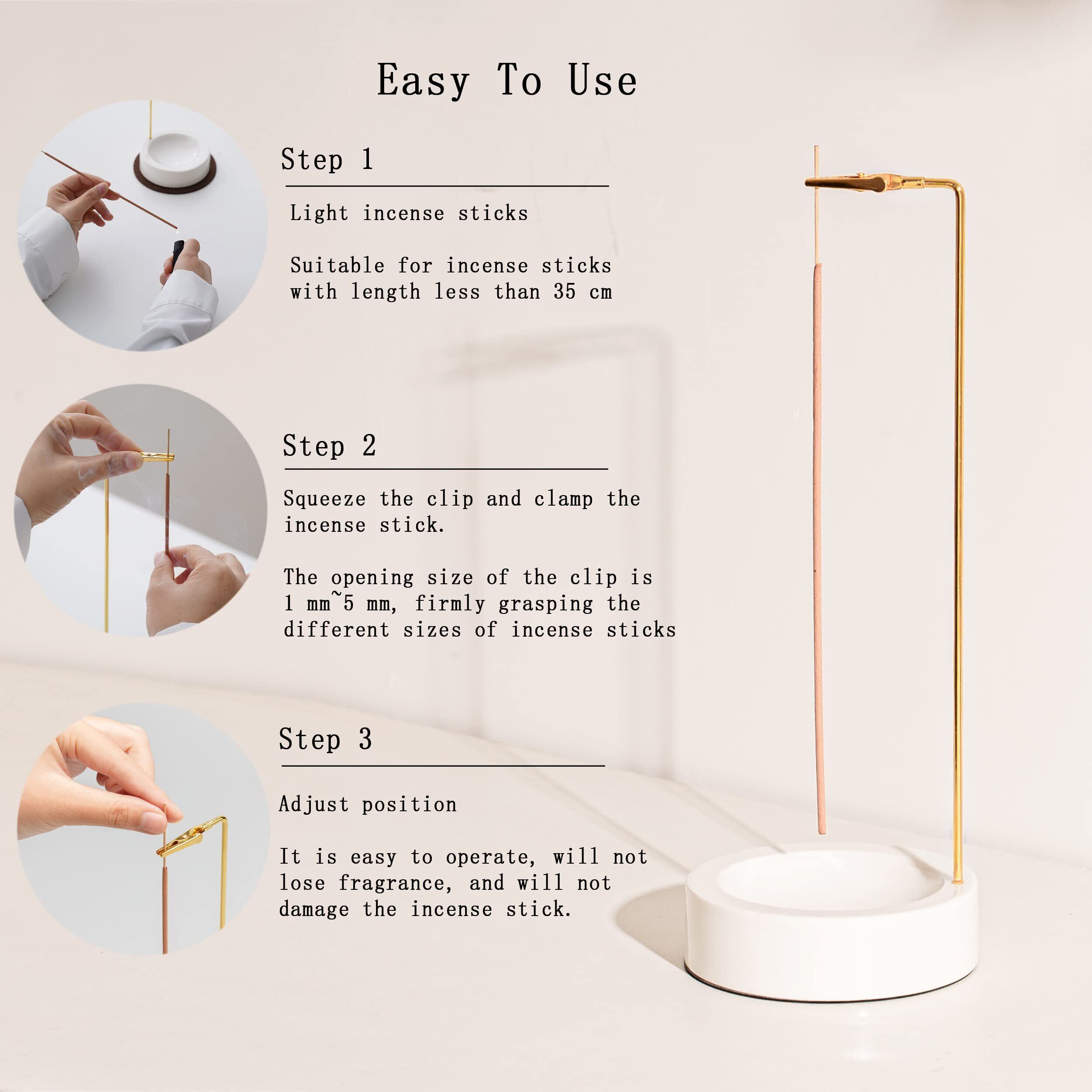 Easy To Use

Step 1

Light incense sticks

Suitable for incense sticks with length less than 35 cm

Step 2

Squeeze the clip and clamp the incense stick.

The opening size of the clip is 1 mm~5 mm, firmly grasping the different sizes of incense sticks

Step 3

Adjust position

It is easy to operate, will not lose fragrance, and will not damage the incense stick.