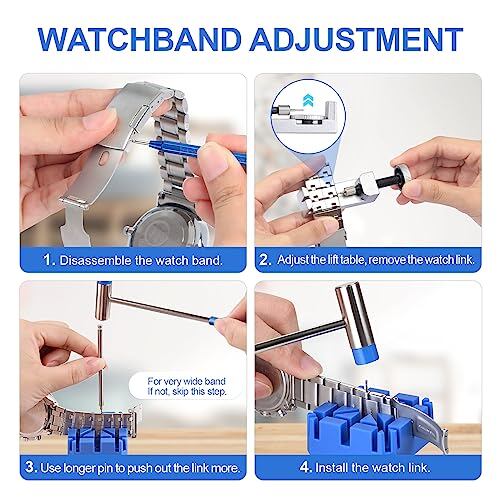 WATCHBAND ADJUSTMENT

1. Disassemble the watch band.

2. Adjust the lift table, remove the watch link.

For very wide band
If not, skip this step.

3. Use longer pin to push out the link more.

4. Install the watch link.