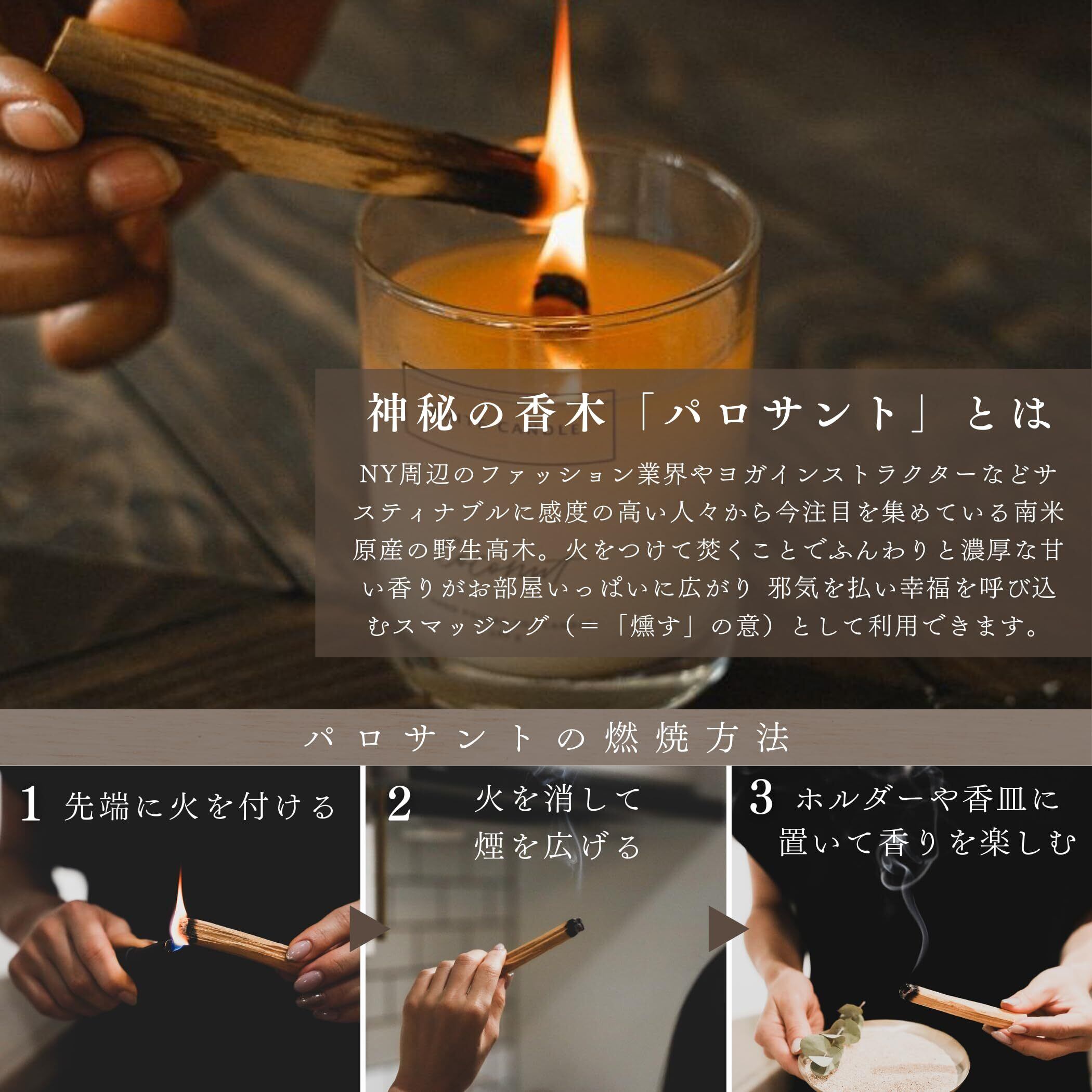 神秘の香木「パロサント」とは

NY周辺のファッション業界やヨガインストラクターなどサスティナブルに感度の高い人々から今注目を集めている南米原産の野生高木。火をつけて焚くことでふんわりと濃厚な甘い香りがお部屋いっぱいに広がり 邪気を払い幸福を呼び込むスマッジング（＝「燻す」の意）として利用できます。

パロサントの燃焼方法

1 先端に火を付ける

2 火を消して煙を広げる

3 ホルダーや香皿に置いて香りを楽しむ