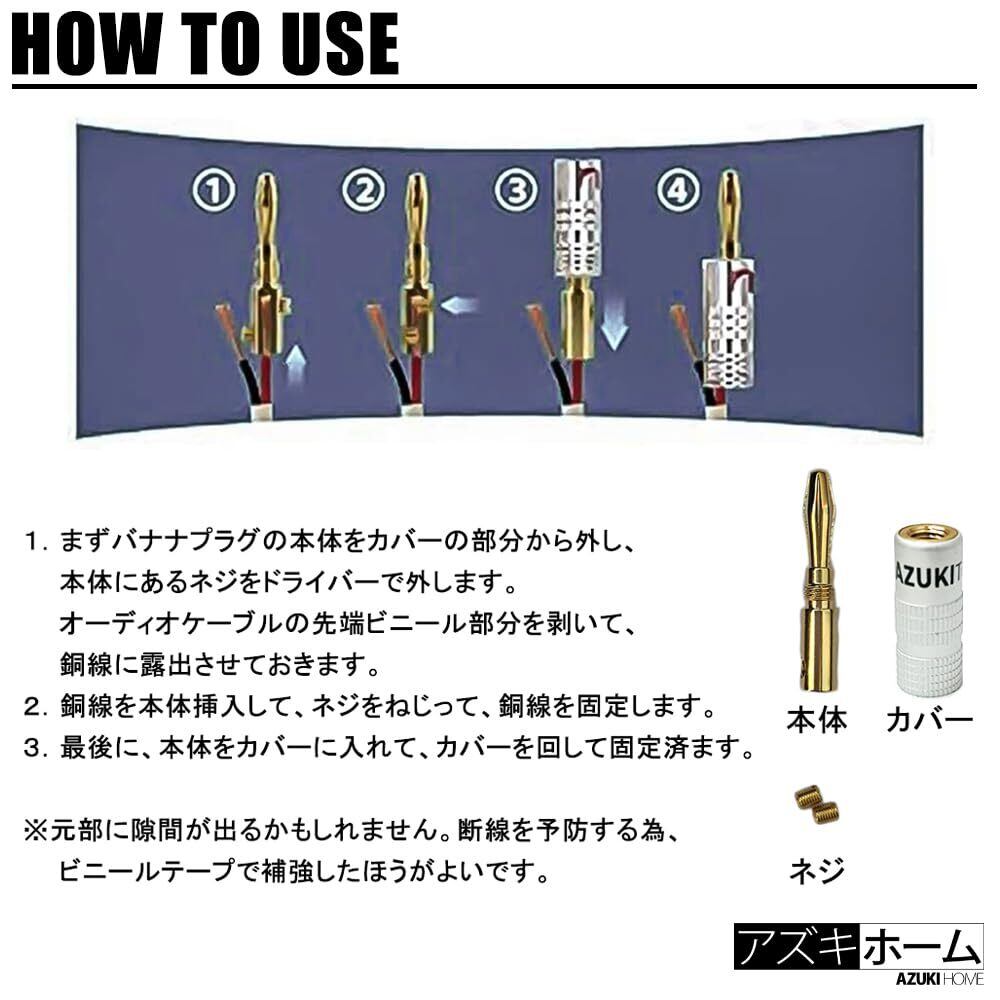 HOW TO USE

①
②
③
④

1. まずバナナプラグの本体をカバーの部分から外し、本体にあるネジをドライバーで外します。オーディオケーブルの先端ビニール部分を剥いて、銅線に露出させておきます。
2. 銅線を本体挿入して、ネジをねじって、銅線を固定します。
3. 最後に、本体をカバーに入れて、カバーを回して固定済ます。

※元部に隙間が出るかもしれません。断線を予防する為、ビニールテープで補強したほうがよいです。

AZUKIT

本体
カバー
ネジ

アズキホーム
AZUKI HOME