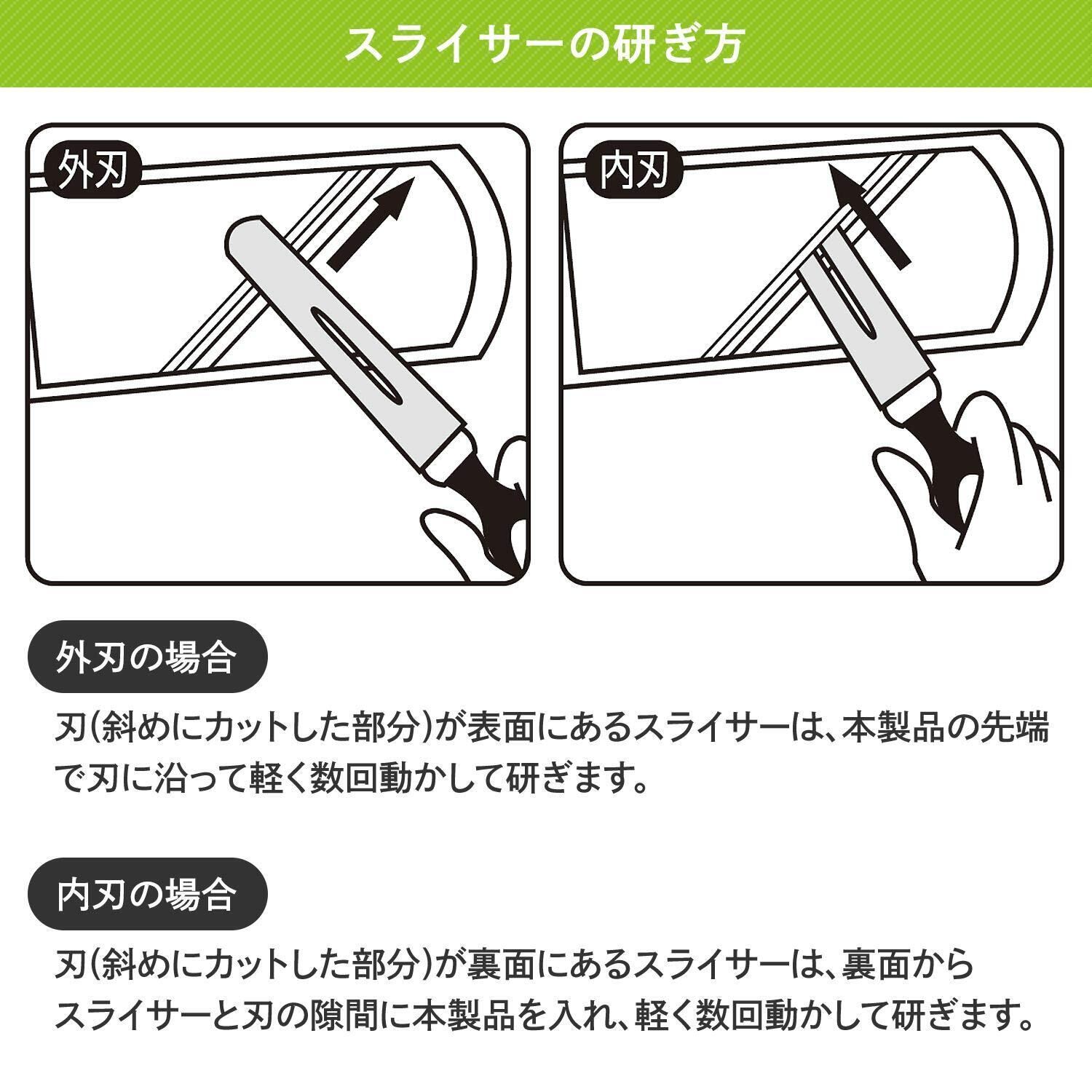 スライサーの研ぎ方

外刃

内刃

外刃の場合

刃(斜めにカットした部分)が表面にあるスライサーは、本製品の先端で刃に沿って軽く数回動かして研ぎます。

内刃の場合

刃(斜めにカットした部分)が裏面にあるスライサーは、裏面からスライサーと刃の隙間に本製品を入れ、軽く数回動かして研ぎます。