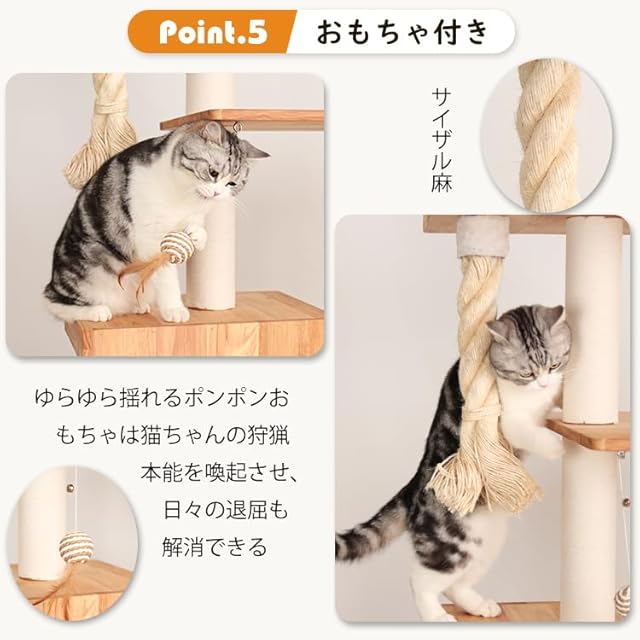 Point.5 おもちゃ付き

サイザル麻

ゆらゆら揺れるポンポンおもちゃは猫ちゃんの狩猟本能を喚起させ、日々の退屈も解消できる