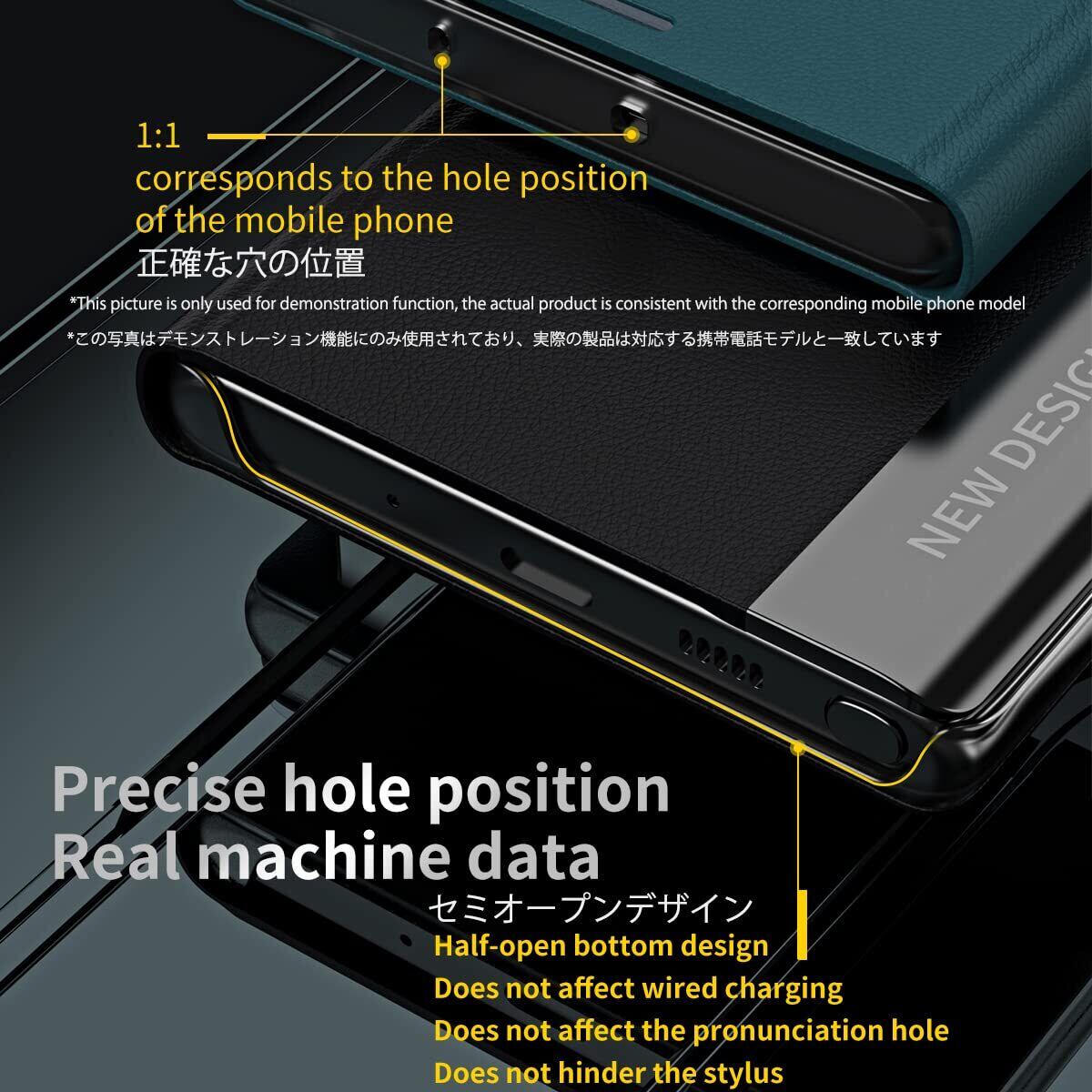 1:1
corresponds to the hole position of the mobile phone
正確な穴の位置

*This picture is only used for demonstration function, the actual product is consistent with the corresponding mobile phone model

*この写真はデモンストレーション機能にのみ使用されており、実際の製品は対応する携帯電話モデルと一致しています

NEW DESIG

Precise hole position
Real machine data

セミオープンデザイン
Half-open bottom design
Does not affect wired charging
Does not affect the pronunciation hole
Does not hinder the stylus