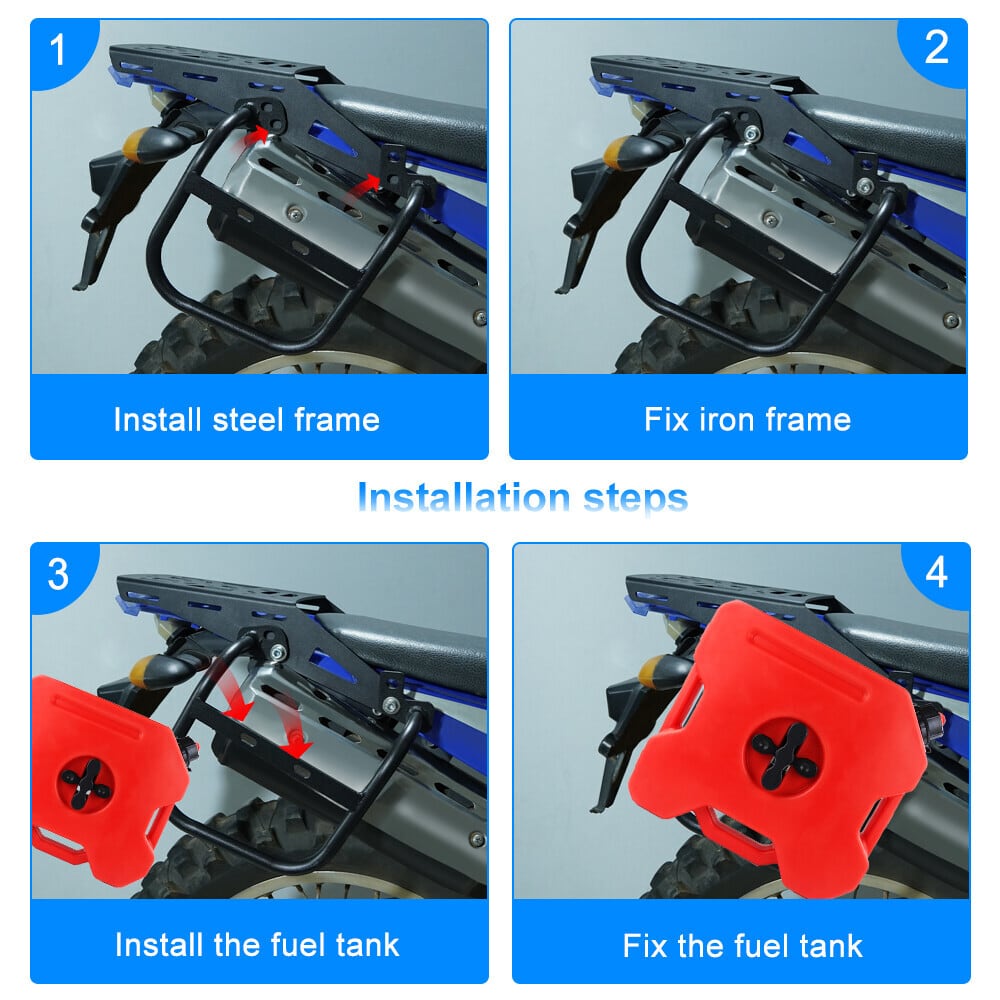 1

Install steel frame

2

Fix iron frame

Installation steps

3

Install the fuel tank

4

Fix the fuel tank