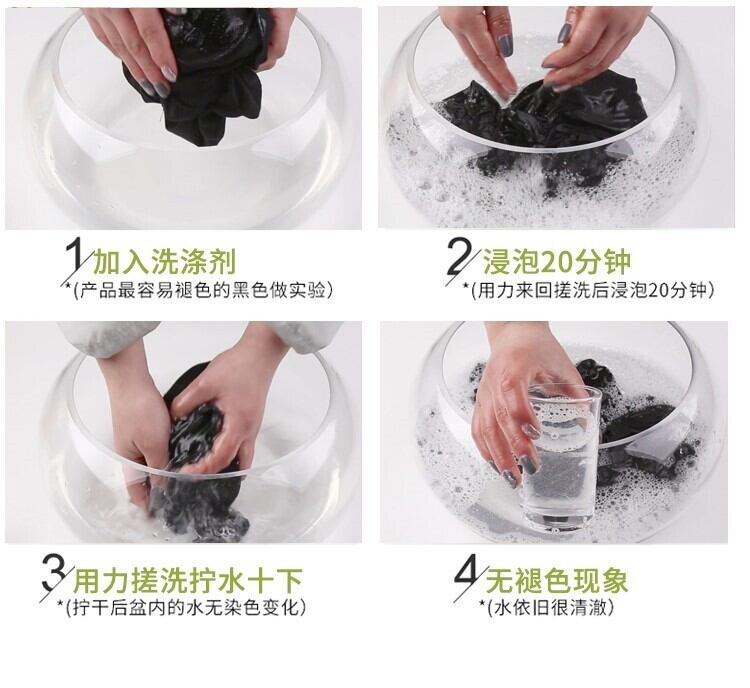 1 加入洗涤剂
*(产品最容易褪色的黑色做实验)

2 浸泡20分钟
*(用力来回搓洗后浸泡20分钟)

3 用力搓洗拧水十下
*(拧干后盆内的水无染色变化)

4 无褪色现象
*(水依旧很清澈)