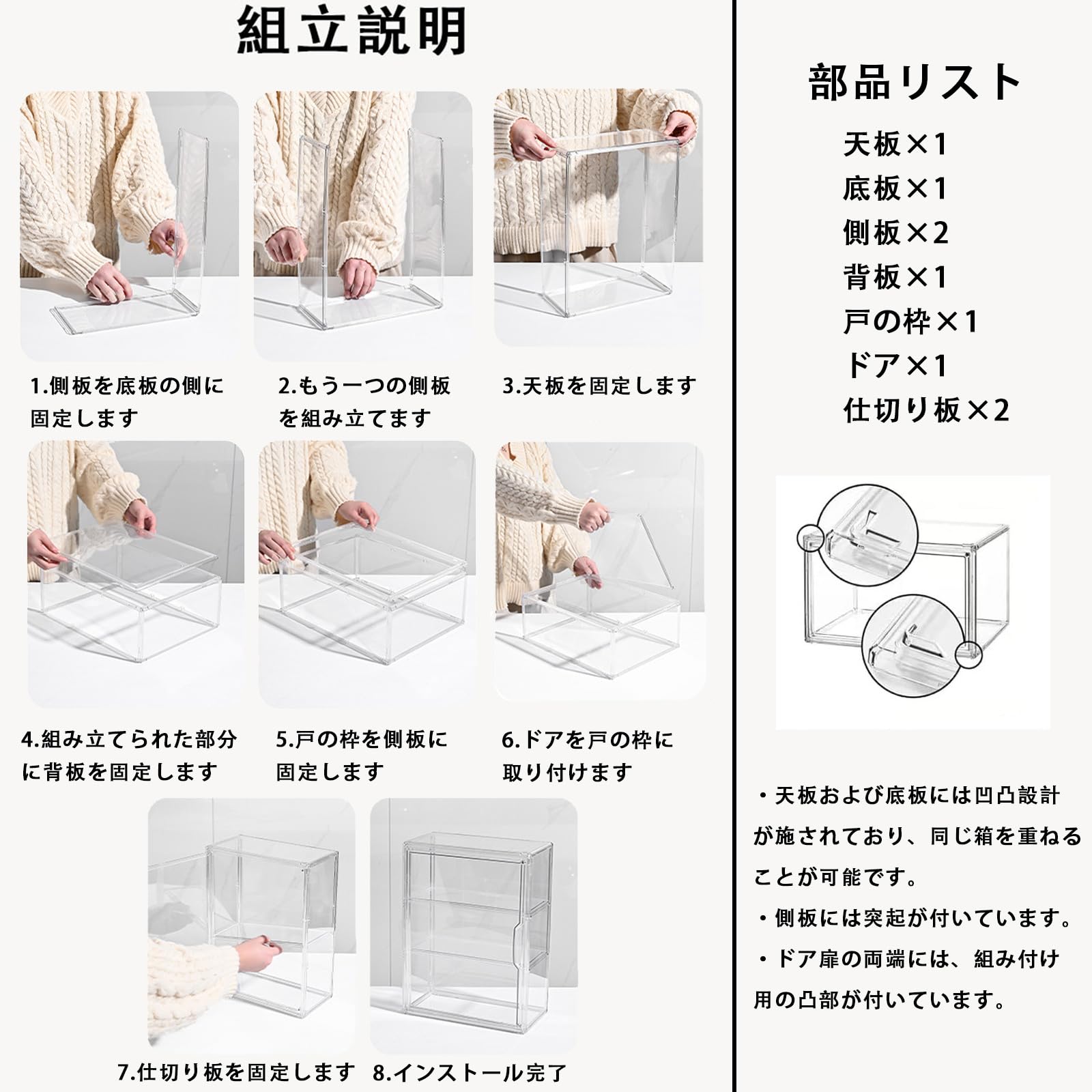 組立説明

1.側板を底板の側に固定します

2.もう一つの側板を組み立てます

3.天板を固定します

4.組み立てられた部分に背板を固定します

5.戸の枠を側板に固定します

6.ドアを戸の枠に取り付けます

7.仕切り板を固定します

8.インストール完了

部品リスト

天板×1
底板×1
側板×2
背板×1
戸の枠×1
ドア×1
仕切り板×2

・天板および底板には凹凸設計が施されており、同じ箱を重ねることが可能です。

・側板には突起が付いています。

・ドア扉の両端には、組み付け用の凸部が付いています。